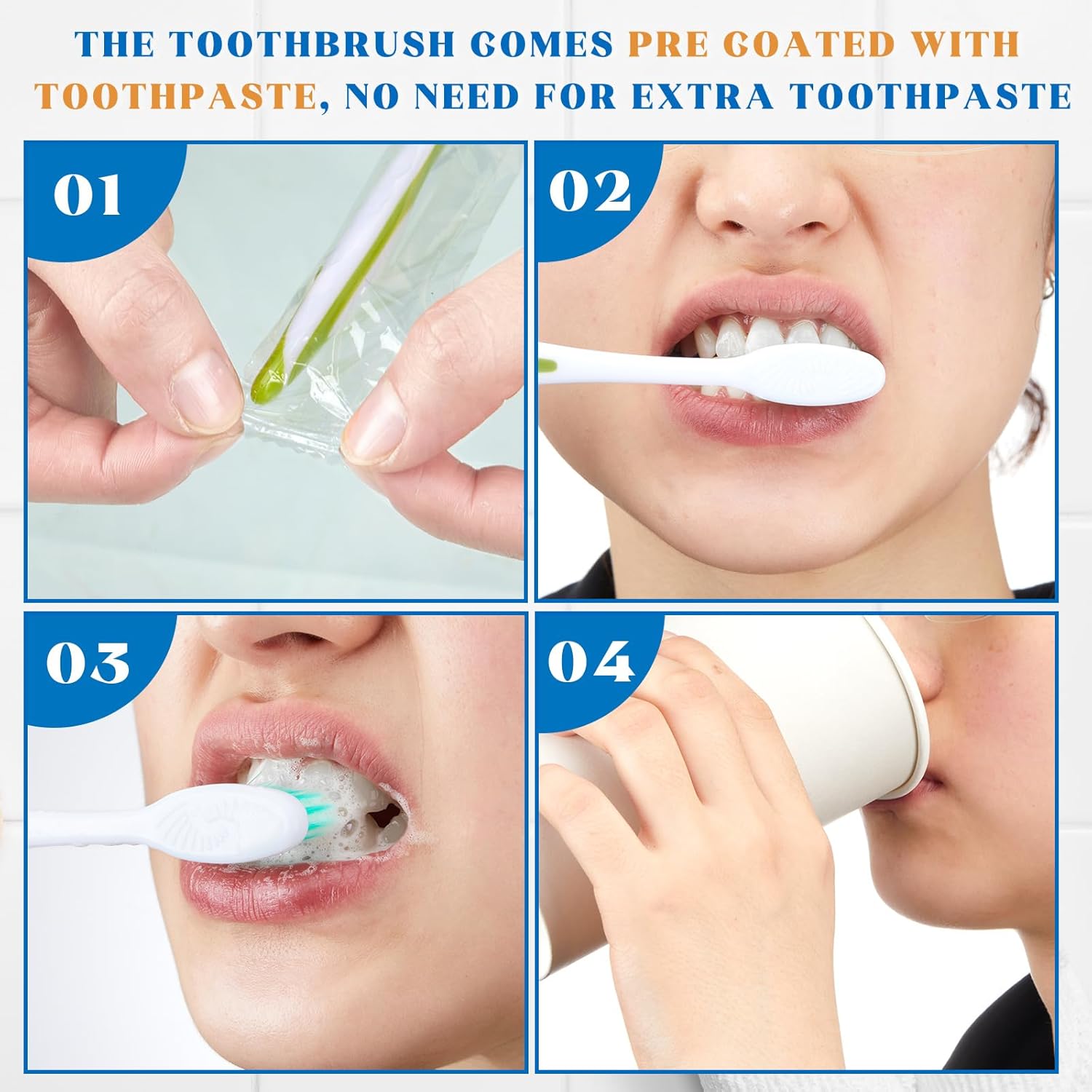 THE TOOTHBRUSH GOMES PRE GOATED WITH TOOTHPASTE, NO NEED FOR EXTRA TOOTHPASTE

01

02

03

04