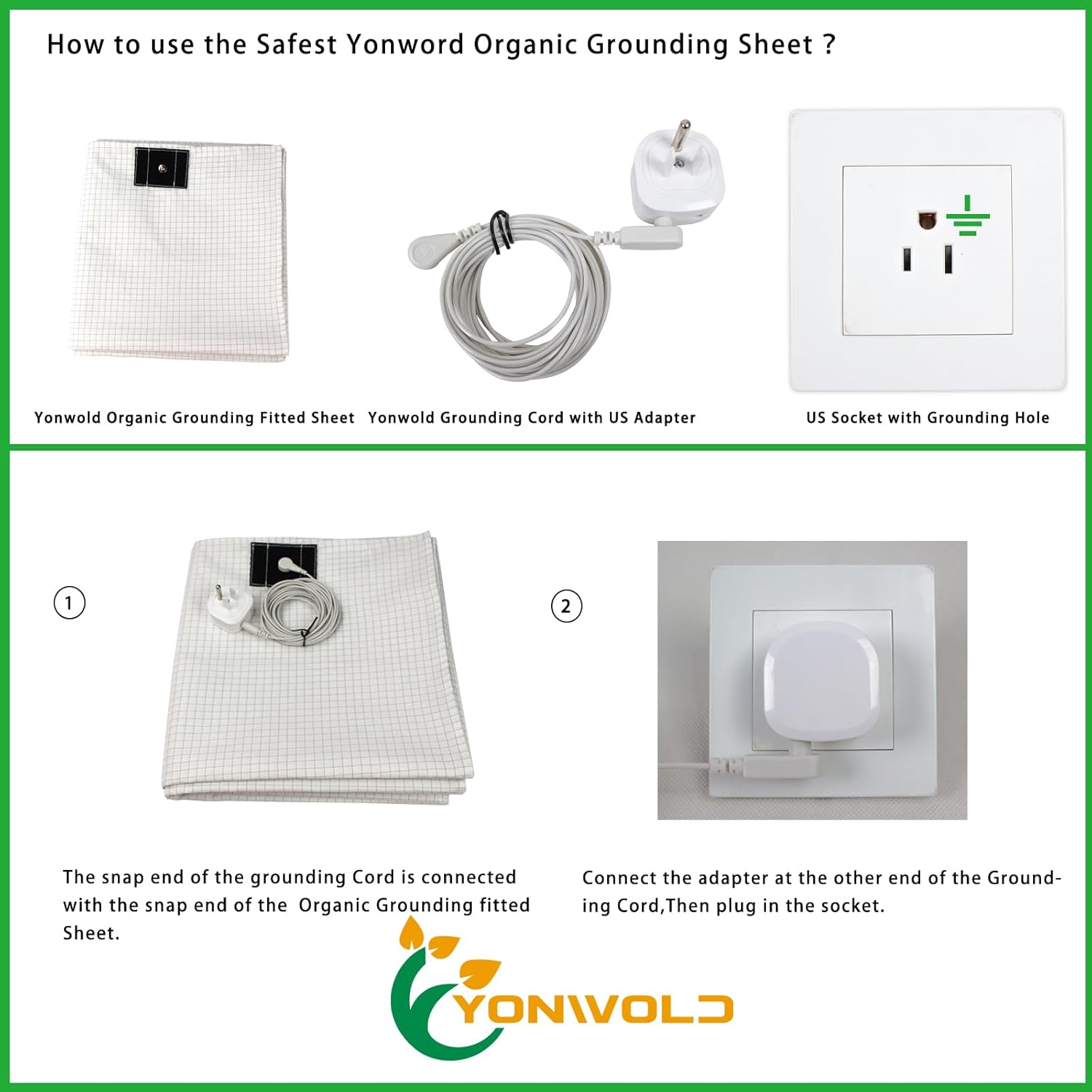 How to use the Safest Yonword Organic Grounding Sheet ?

Yonwold Organic Grounding Fitted Sheet

Yonwold Grounding Cord with US Adapter

US Socket with Grounding Hole

1

2

The snap end of the grounding Cord is connected with the snap end of the Organic Grounding fitted Sheet.

Connect the adapter at the other end of the Grounding Cord,Then plug in the socket.

YONWOLD