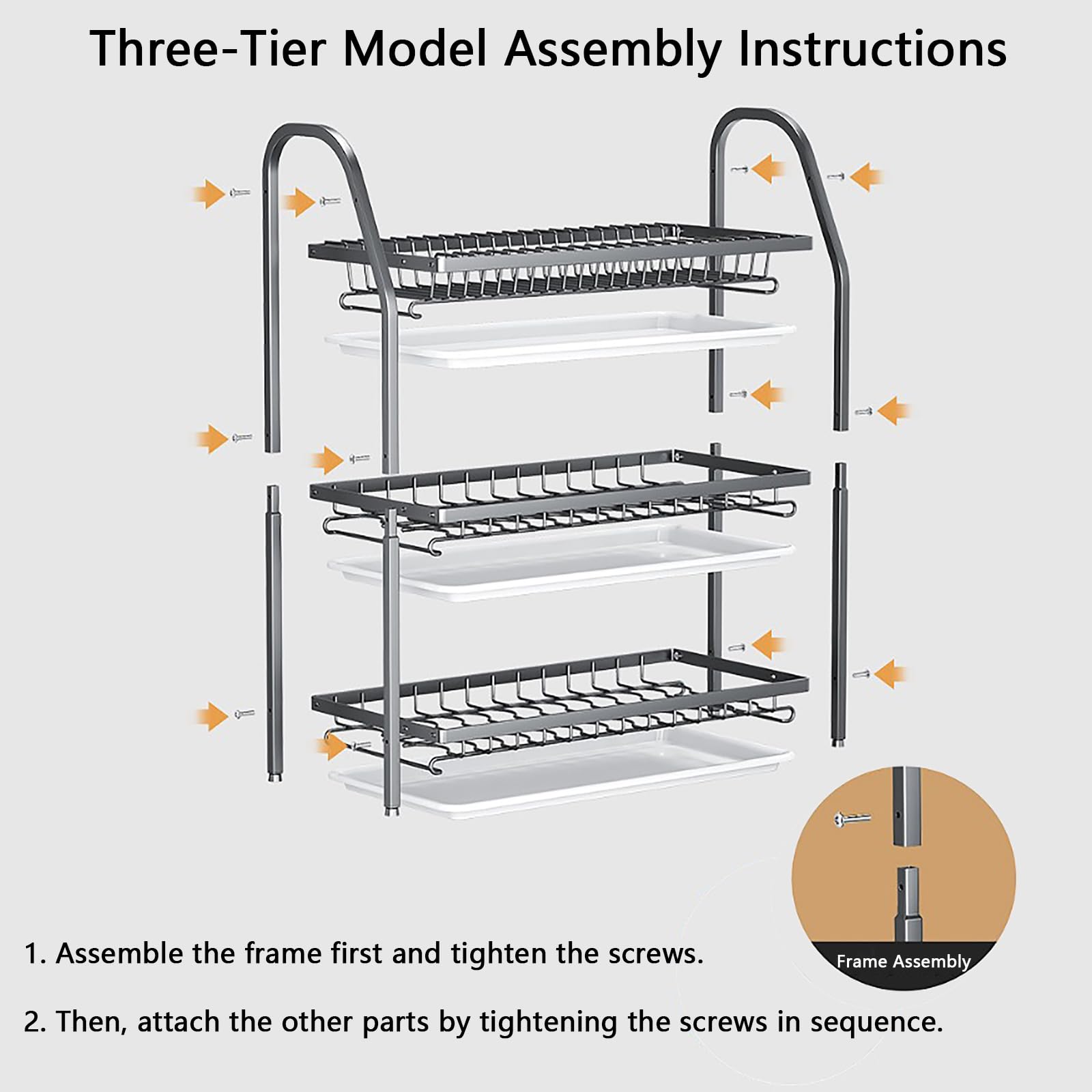 Three-Tier Model Assembly Instructions

Frame Assembly

1. Assemble the frame first and tighten the screws.

2. Then, attach the other parts by tightening the screws in sequence.