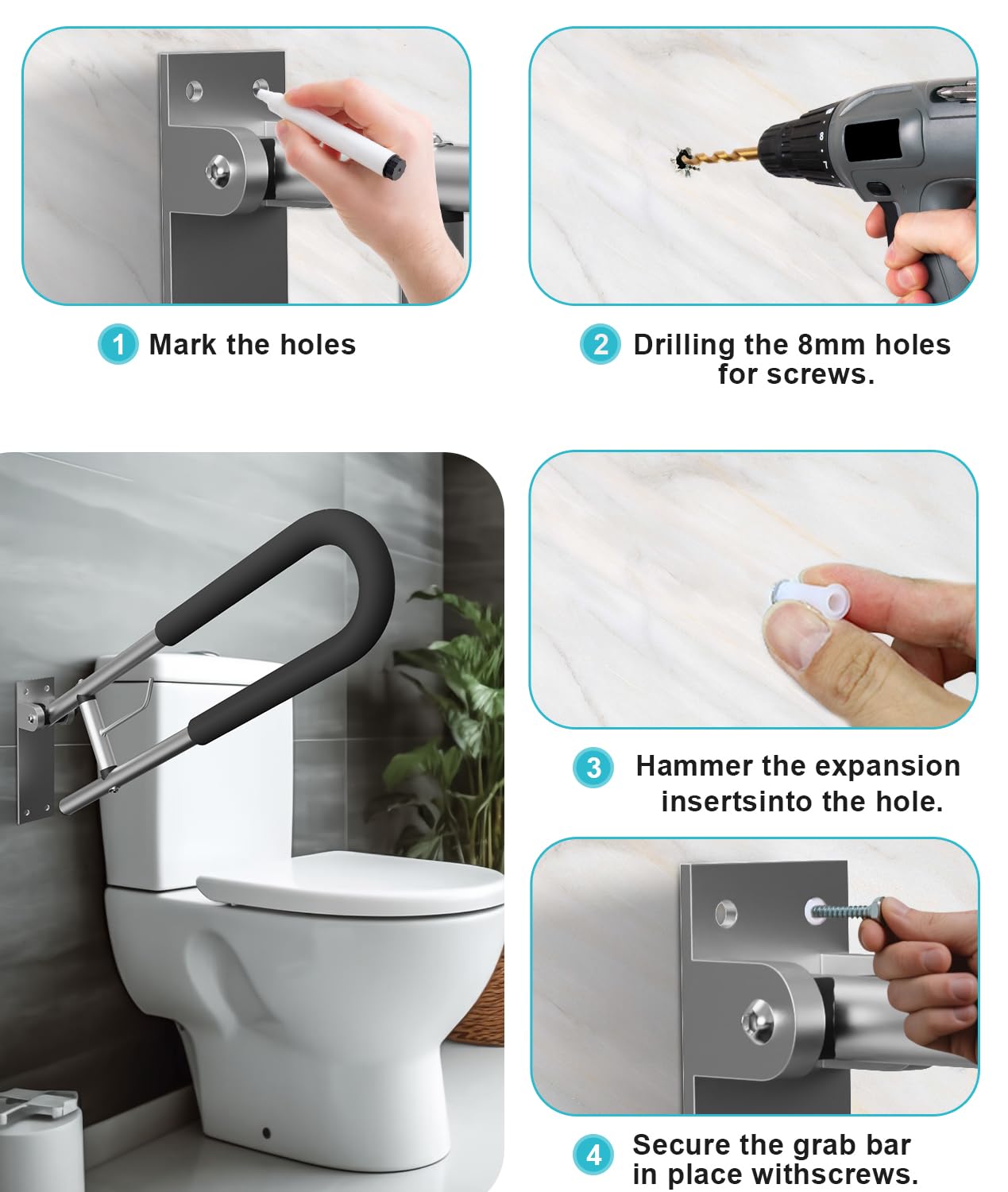 1 Mark the holes

2 Drilling the 8mm holes for screws.

3 Hammer the expansion insertsinto the hole.

4 Secure the grab bar in place withscrews.