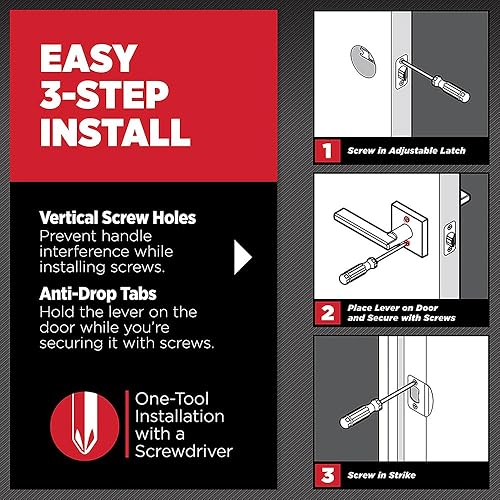 EASY 3-STEP INSTALL

Vertical Screw Holes
Prevent handle interference while installing screws.

Anti-Drop Tabs
Hold the lever on the door while you're securing it with screws.

One-Tool Installation with a Screwdriver

1 Screw in Adjustable Latch

2 Place Lever on Door and Secure with Screws

3 Screw in Strike