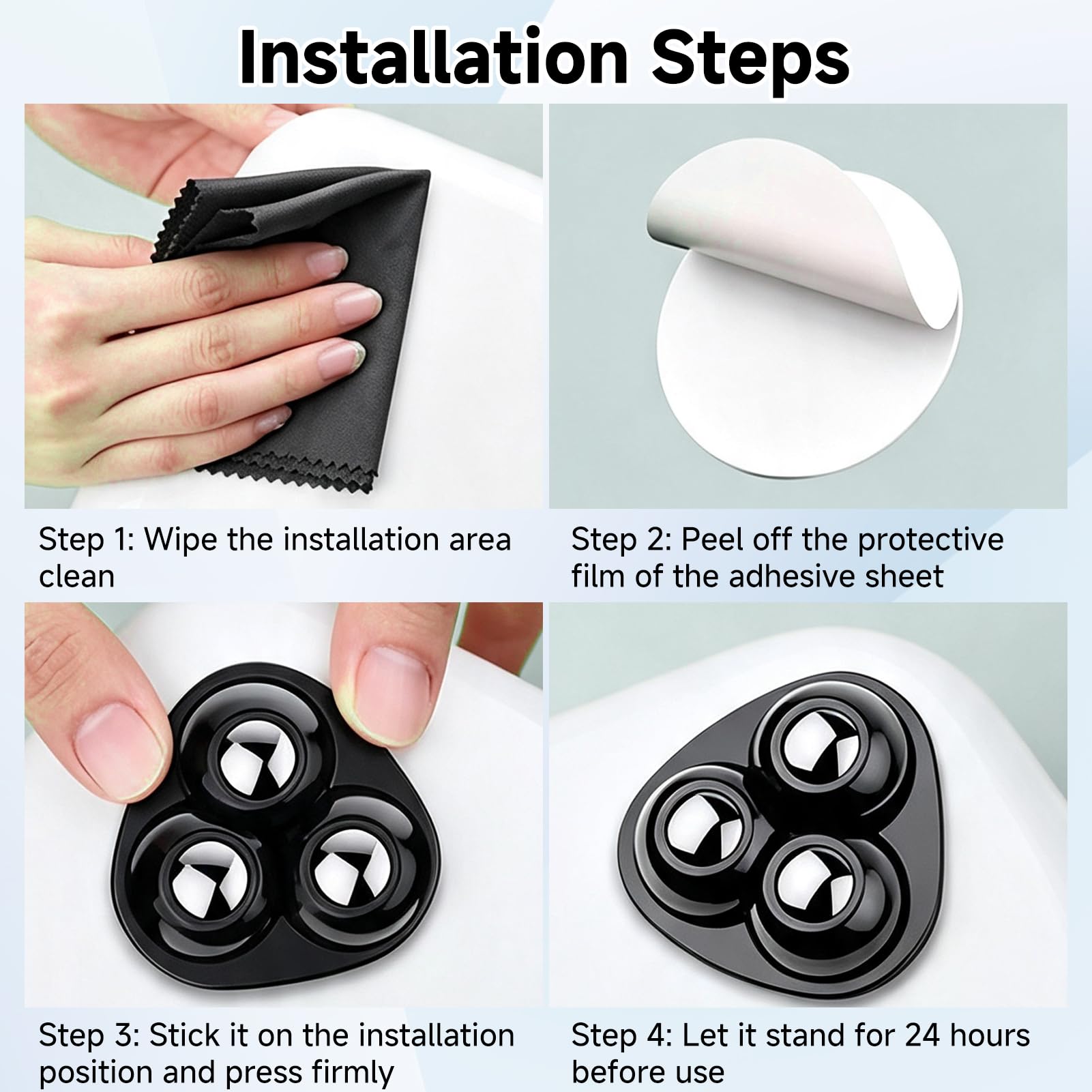 Installation Steps

Step 1: Wipe the installation area clean

Step 2: Peel off the protective film of the adhesive sheet

Step 3: Stick it on the installation position and press firmly

Step 4: Let it stand for 24 hours before use