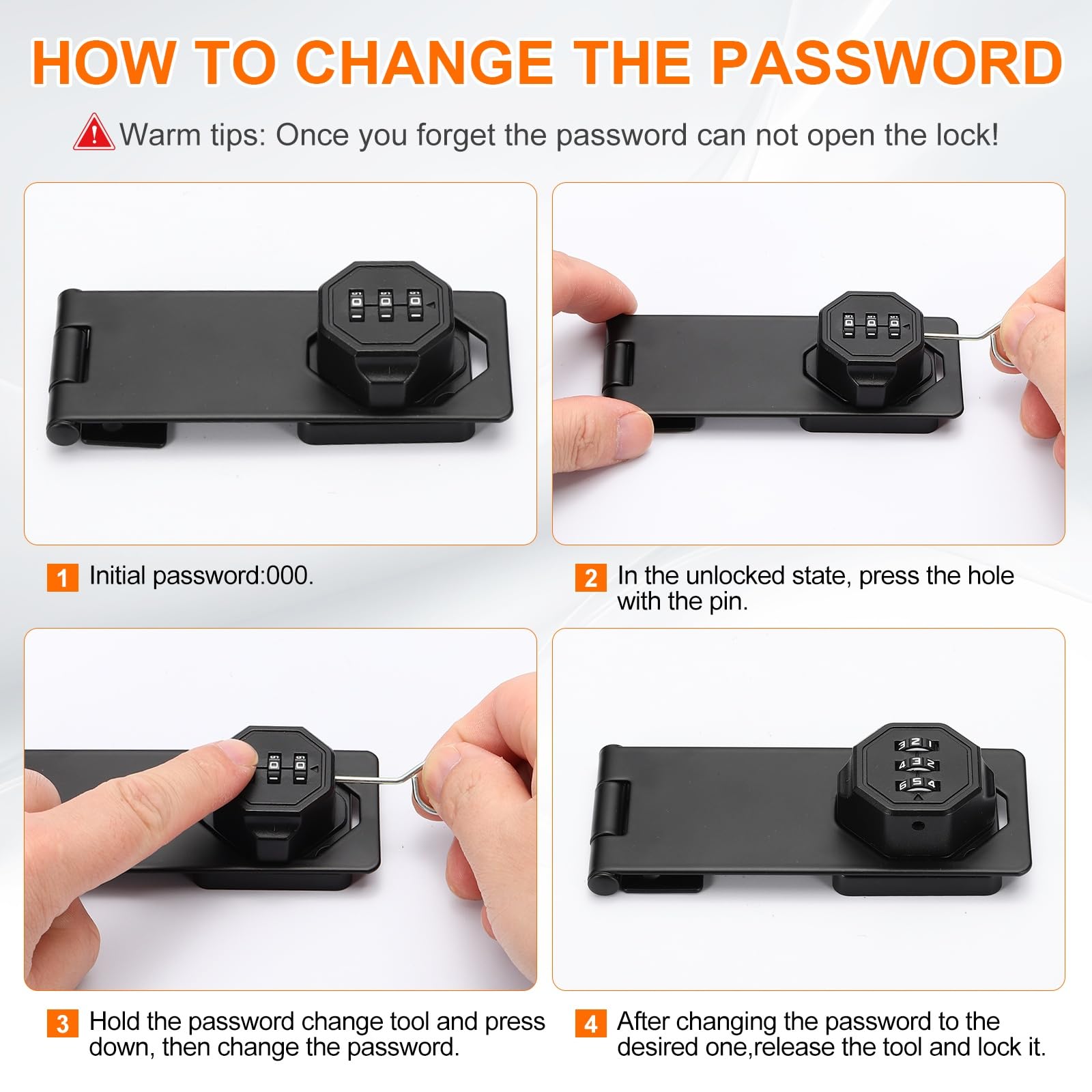 HOW TO CHANGE THE PASSWORD

Warm tips: Once you forget the password can not open the lock!

1 Initial password:000.

2 In the unlocked state, press the hole with the pin.

3 Hold the password change tool and press down, then change the password.

4 After changing the password to the desired one,release the tool and lock it.