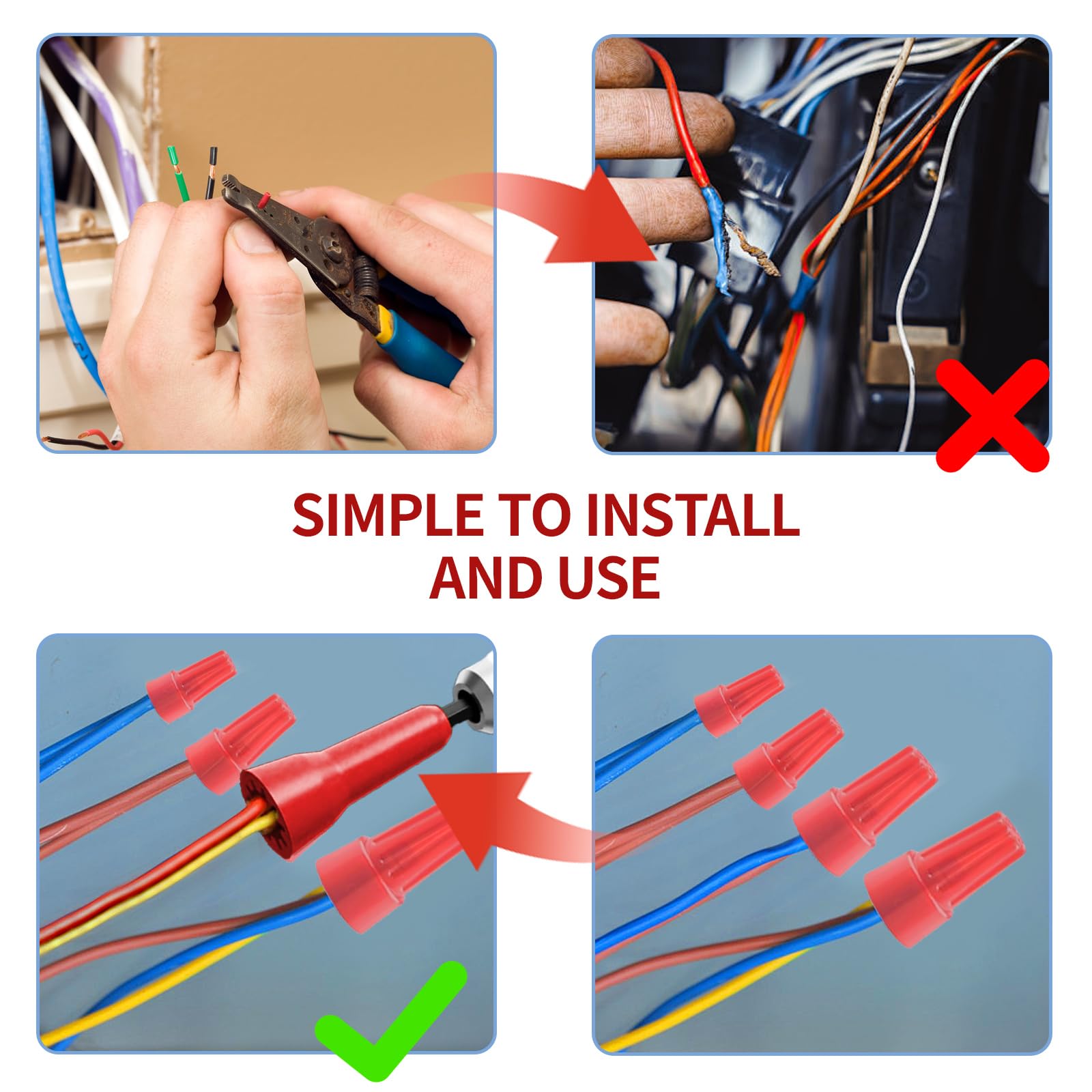 SIMPLE TO INSTALL AND USE