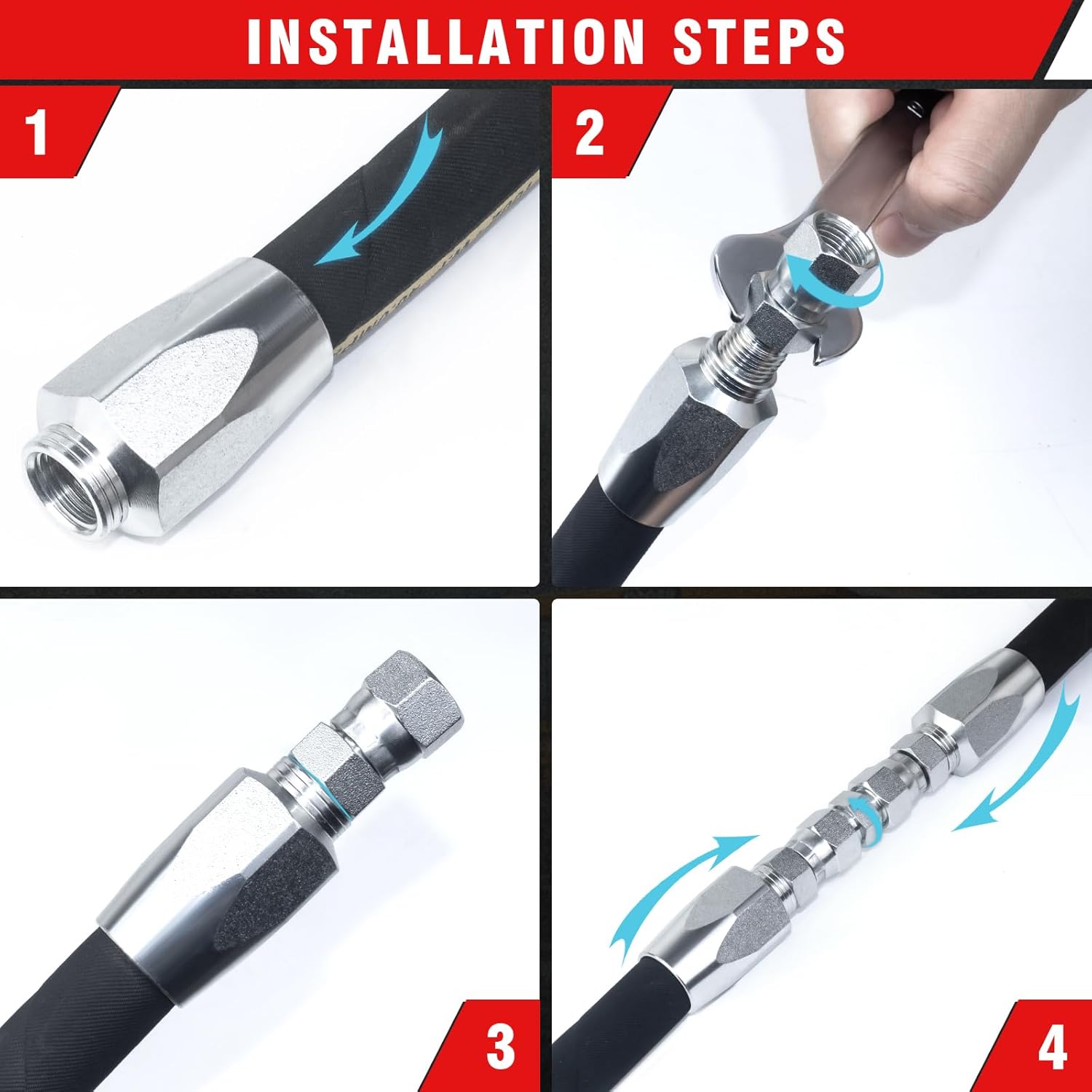 INSTALLATION STEPS

1

2

3

4