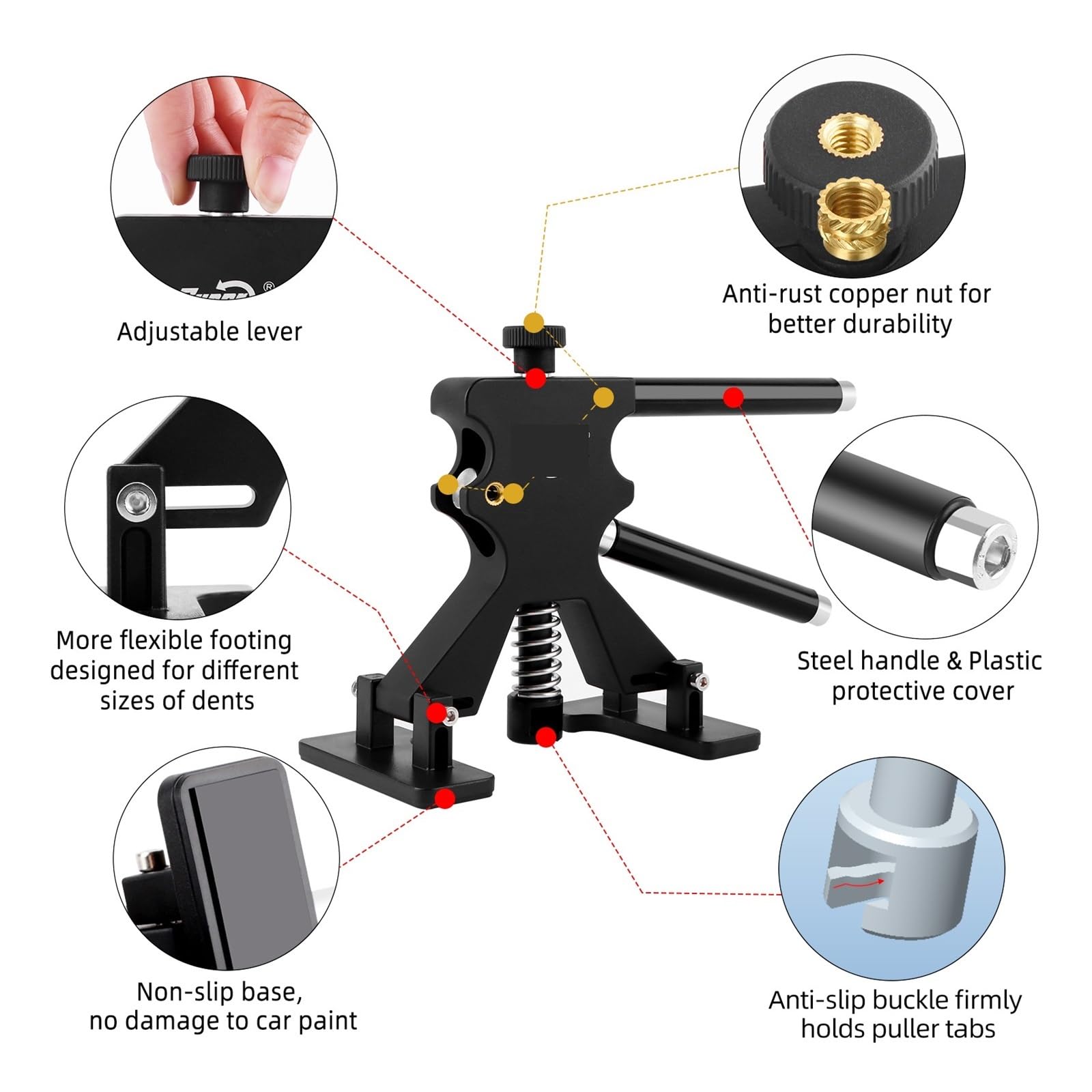 Adjustable lever

Anti-rust copper nut for better durability

More flexible footing designed for different sizes of dents

Steel handle & Plastic protective cover

Non-slip base, no damage to car paint

Anti-slip buckle firmly holds puller tabs