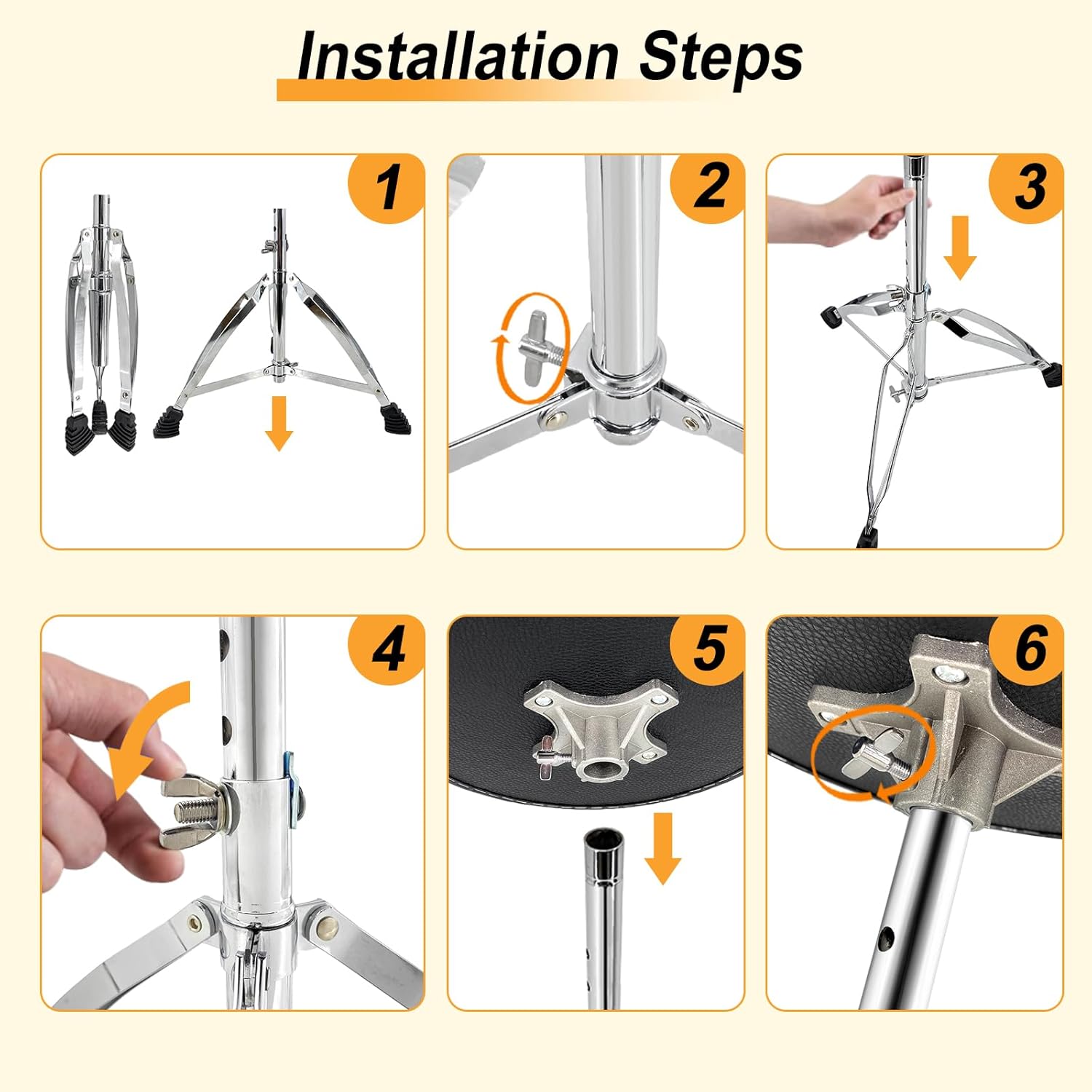 Installation Steps

1

2

3

4

5

6