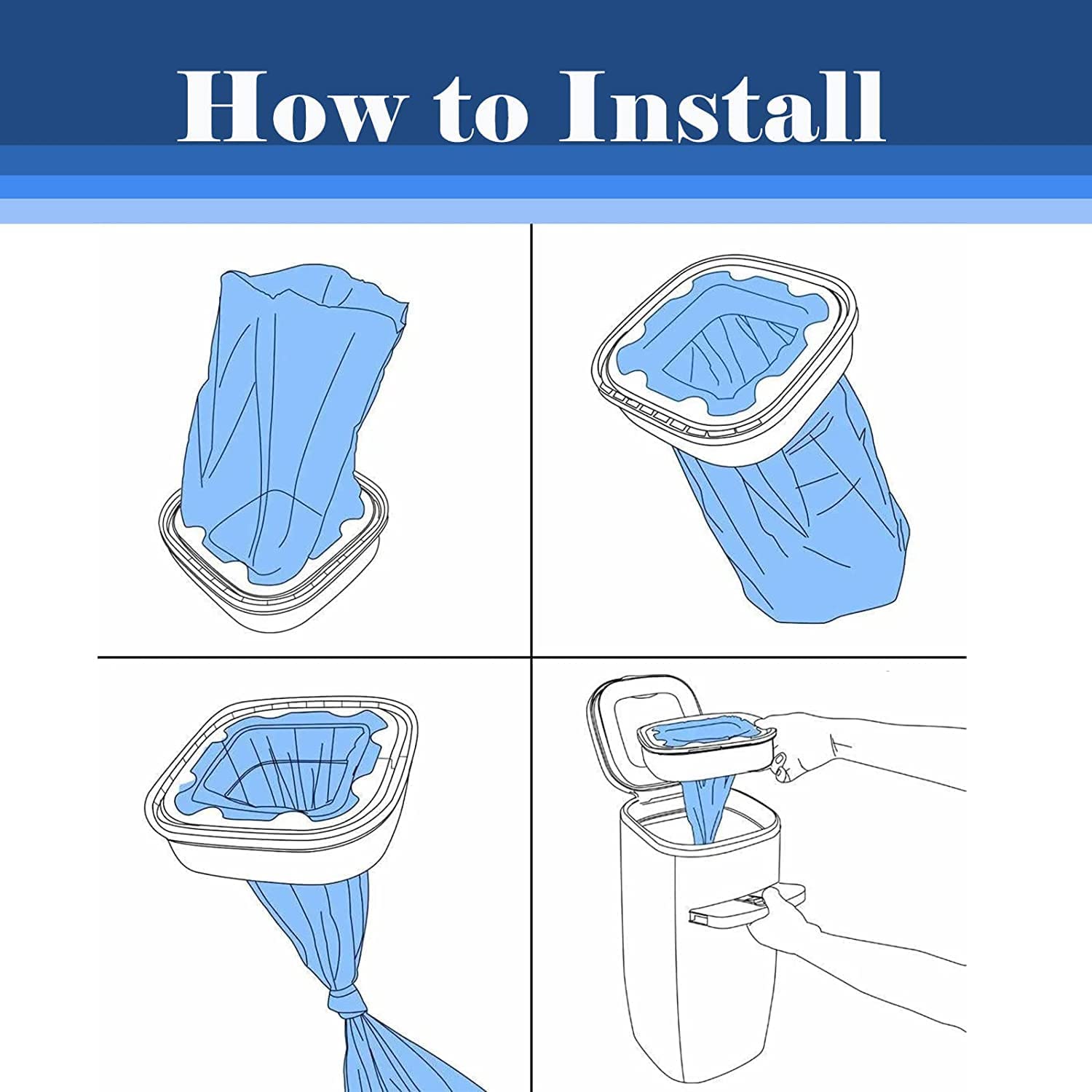 How to Install