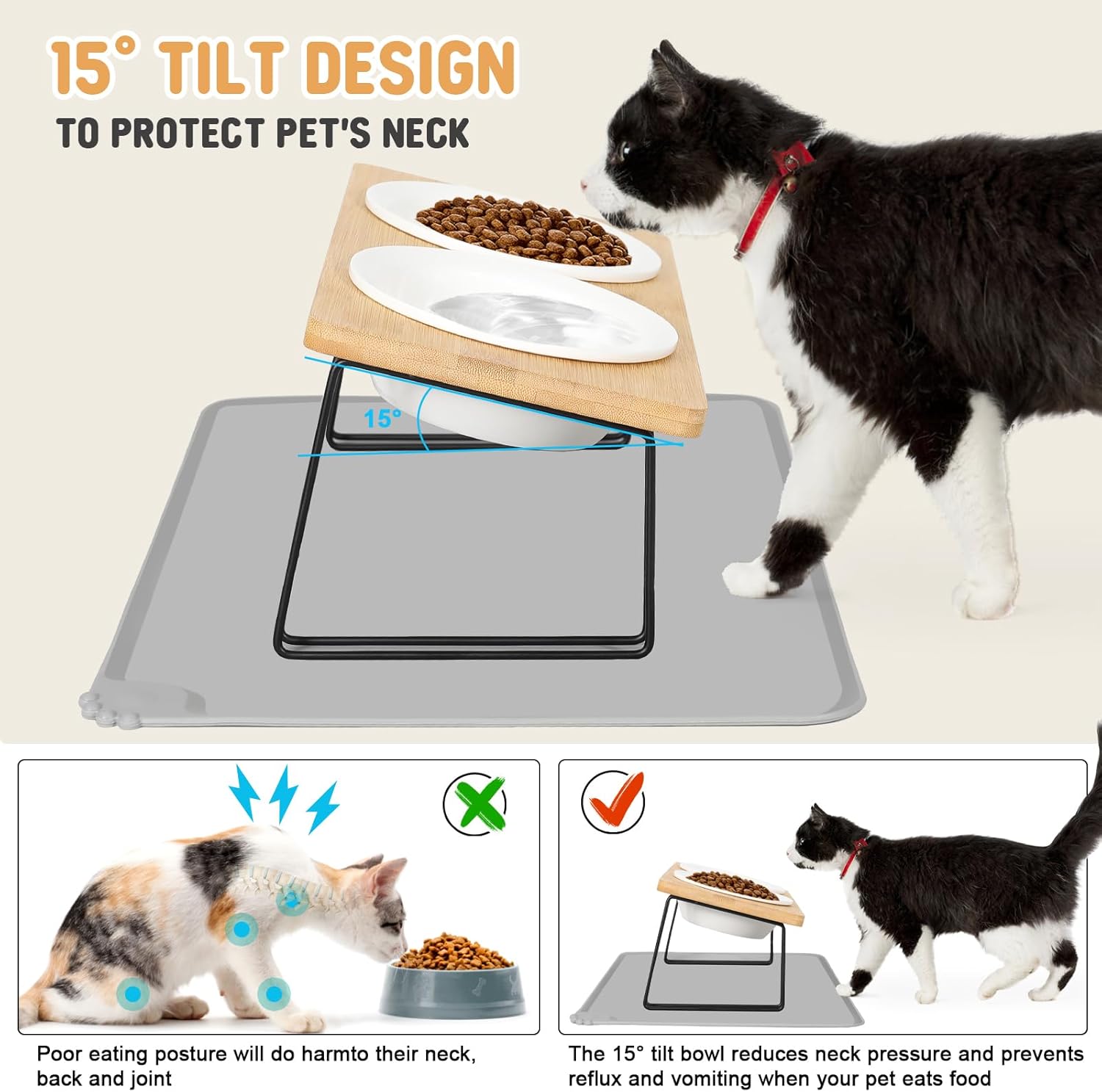 15° TILT DESIGN
TO PROTECT PET'S NECK

15°

Poor eating posture will do harmto their neck, back and joint

The 15° tilt bowl reduces neck pressure and prevents reflux and vomiting when your pet eats food