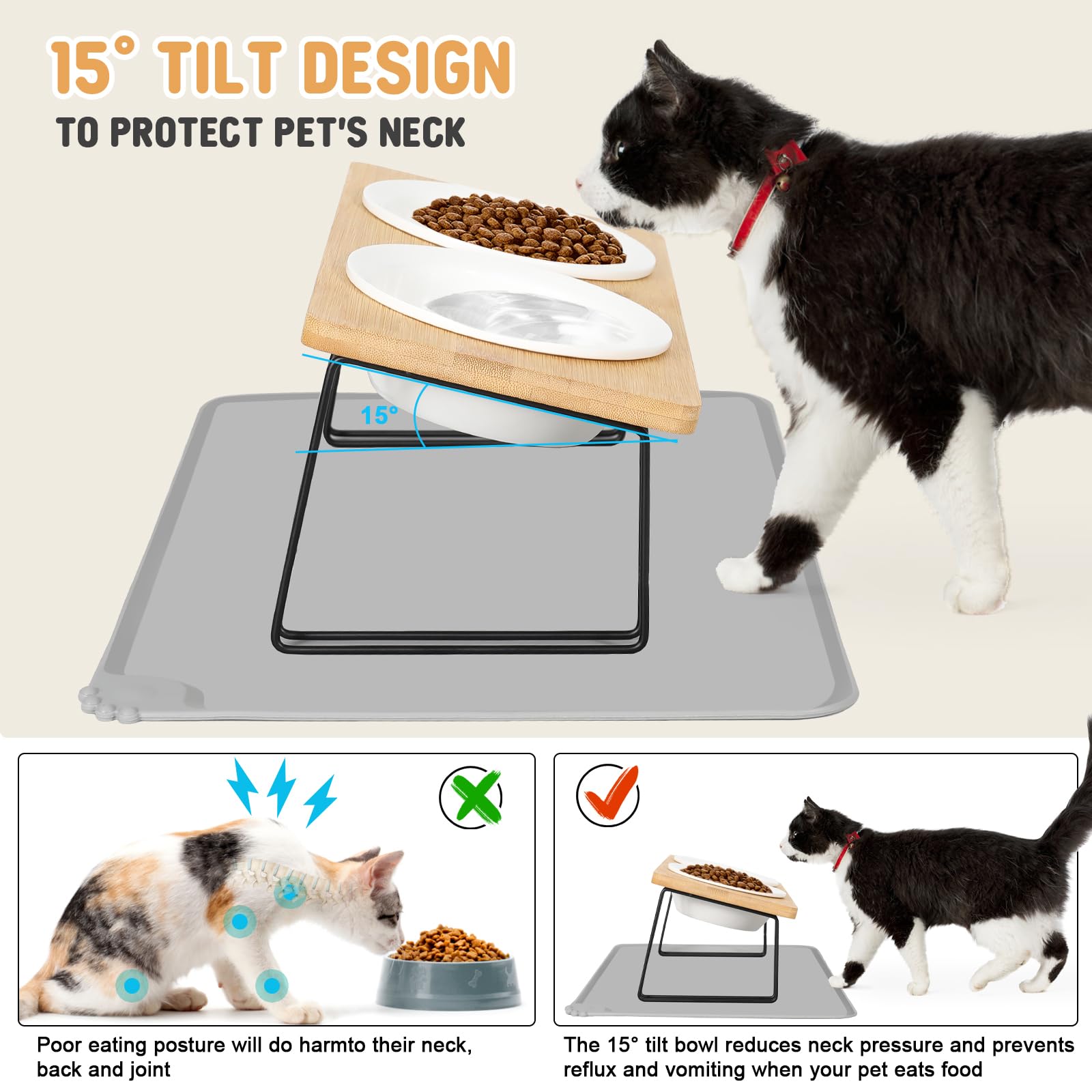 15° TILT DESIGN
TO PROTECT PET'S NECK

15°

Poor eating posture will do harmto their neck, back and joint

The 15° tilt bowl reduces neck pressure and prevents reflux and vomiting when your pet eats food