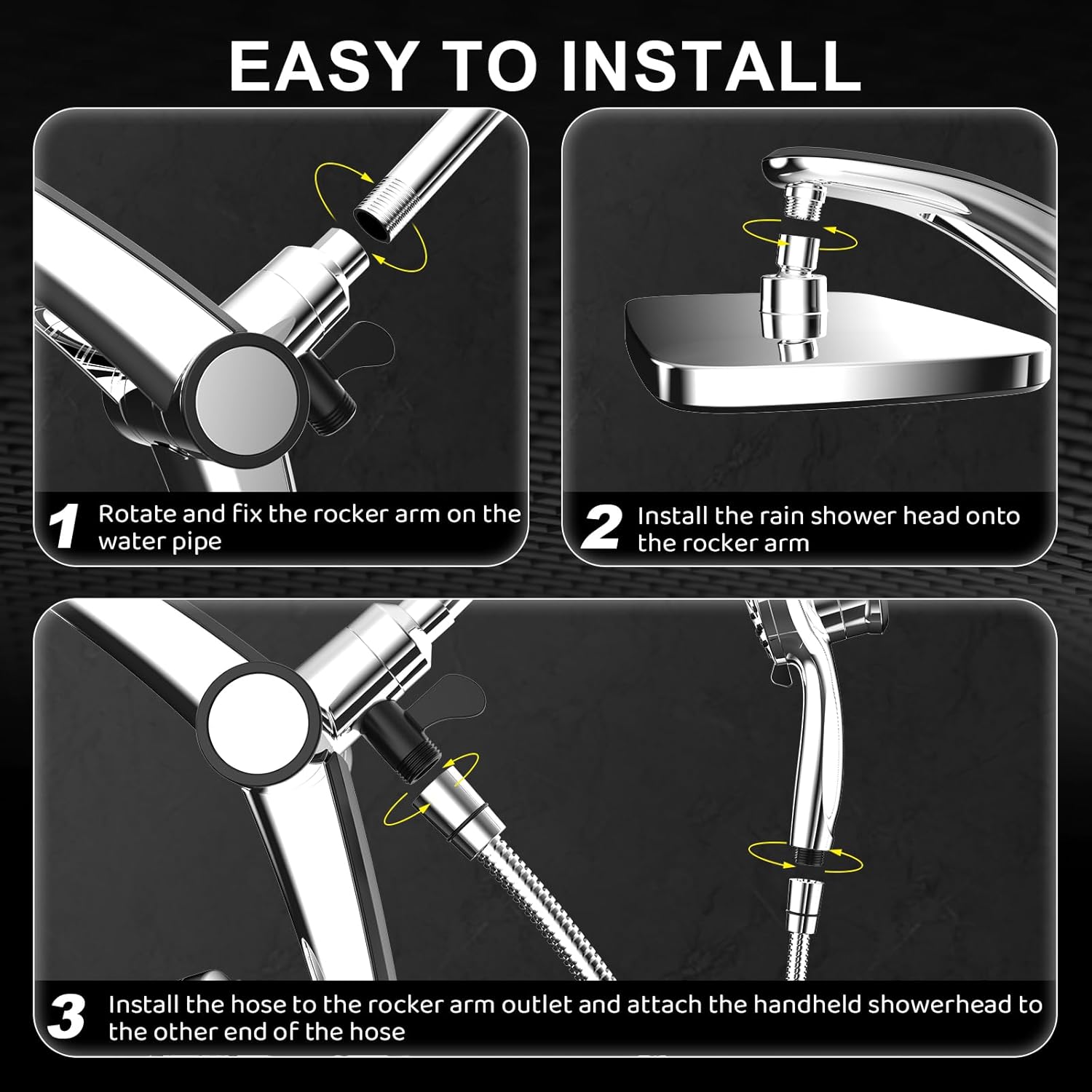 EASY TO INSTALL

1 Rotate and fix the rocker arm on the water pipe

2 Install the rain shower head onto the rocker arm

3 Install the hose to the rocker arm outlet and attach the handheld showerhead to the other end of the hose