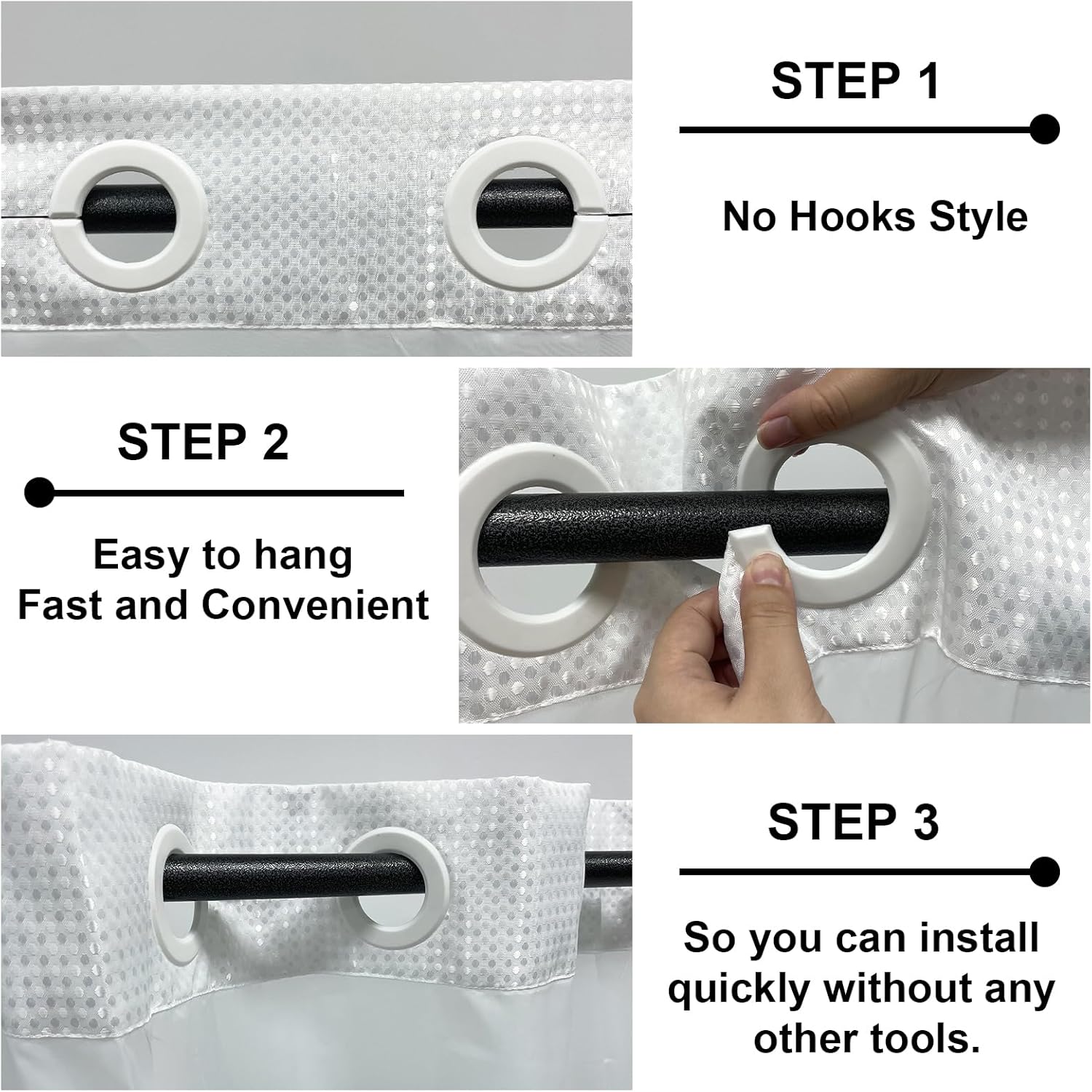 STEP 1

No Hooks Style

STEP 2

Easy to hang
Fast and Convenient

STEP 3

So you can install quickly without any other tools.