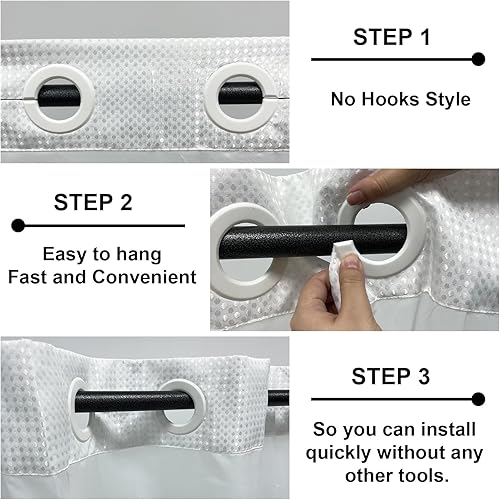 STEP 1

No Hooks Style

STEP 2

Easy to hang
Fast and Convenient

STEP 3

So you can install quickly without any other tools.