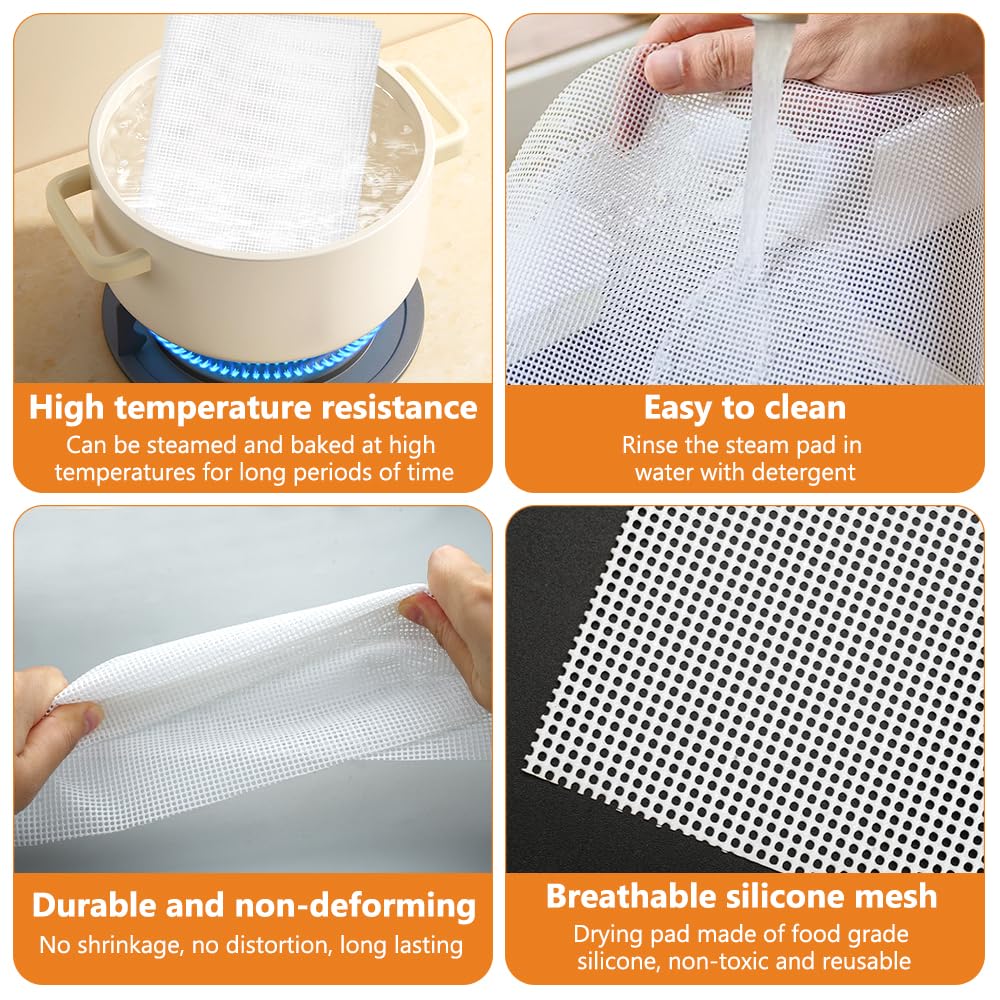 High temperature resistance
Can be steamed and baked at high temperatures for long periods of time

Easy to clean
Rinse the steam pad in water with detergent

Durable and non-deforming
No shrinkage, no distortion, long lasting

Breathable silicone mesh
Drying pad made of food grade silicone, non-toxic and reusable