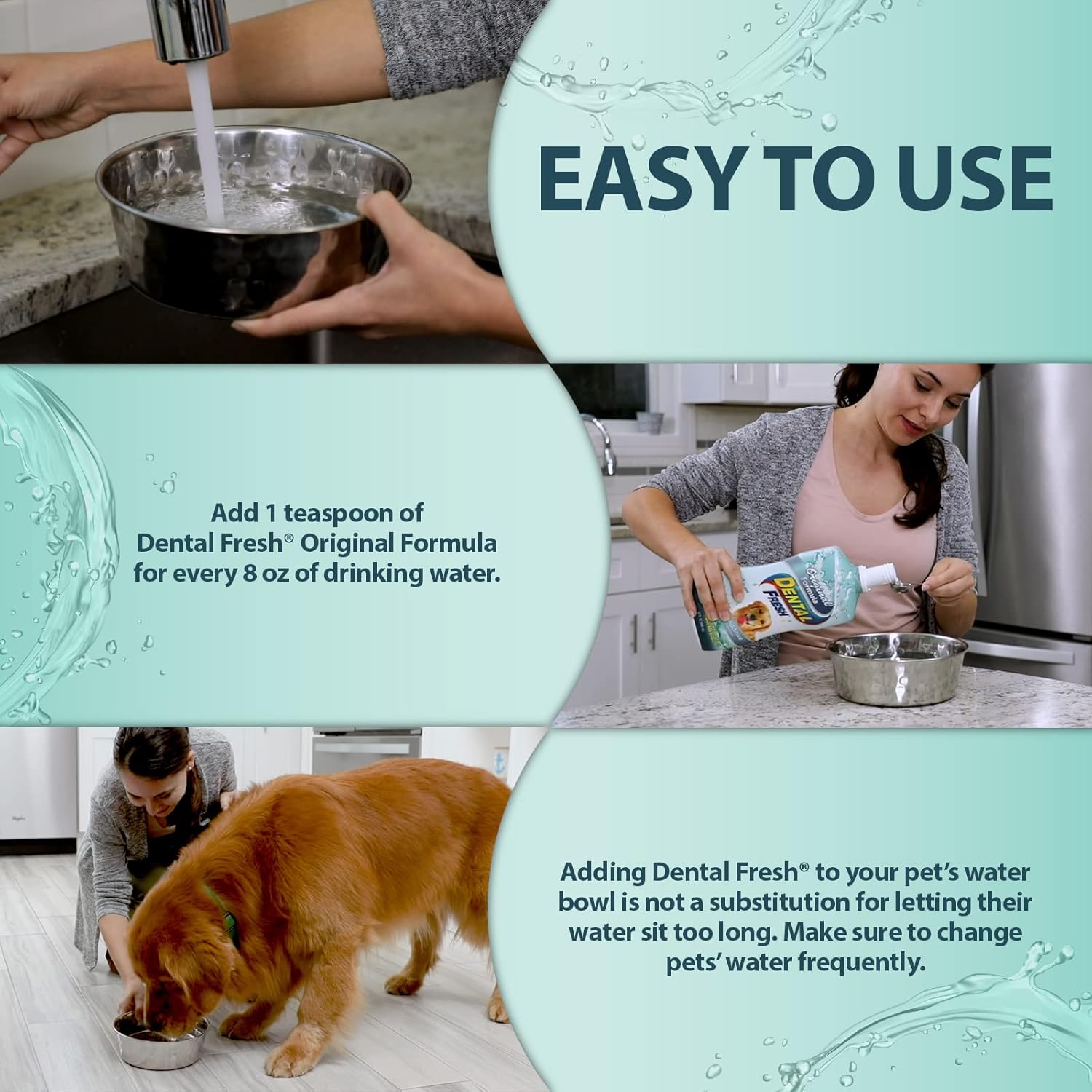 EASY TO USE

Add 1 teaspoon of Dental Fresh® Original Formula for every 8 oz of drinking water.

Original Formula
DENTAL FRESH

Adding Dental Fresh® to your pet's water bowl is not a substitution for letting their water sit too long. Make sure to change pets' water frequently.