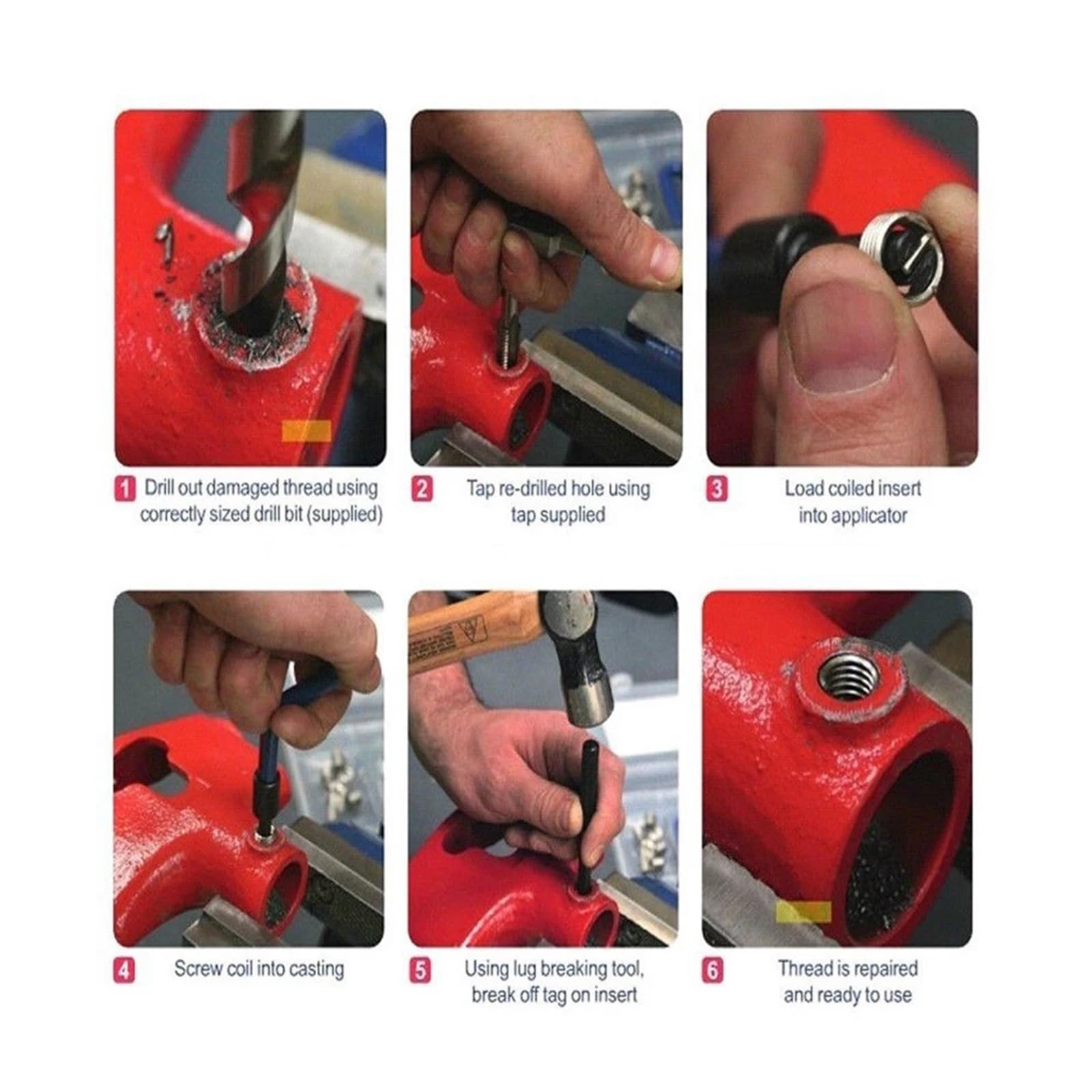 1 Drill out damaged thread using correctly sized drill bit (supplied)

2 Tap re-drilled hole using tap supplied

3 Load coiled insert into applicator

4 Screw coil into casting

5 Using lug breaking tool, break off tag on insert

6 Thread is repaired and ready to use