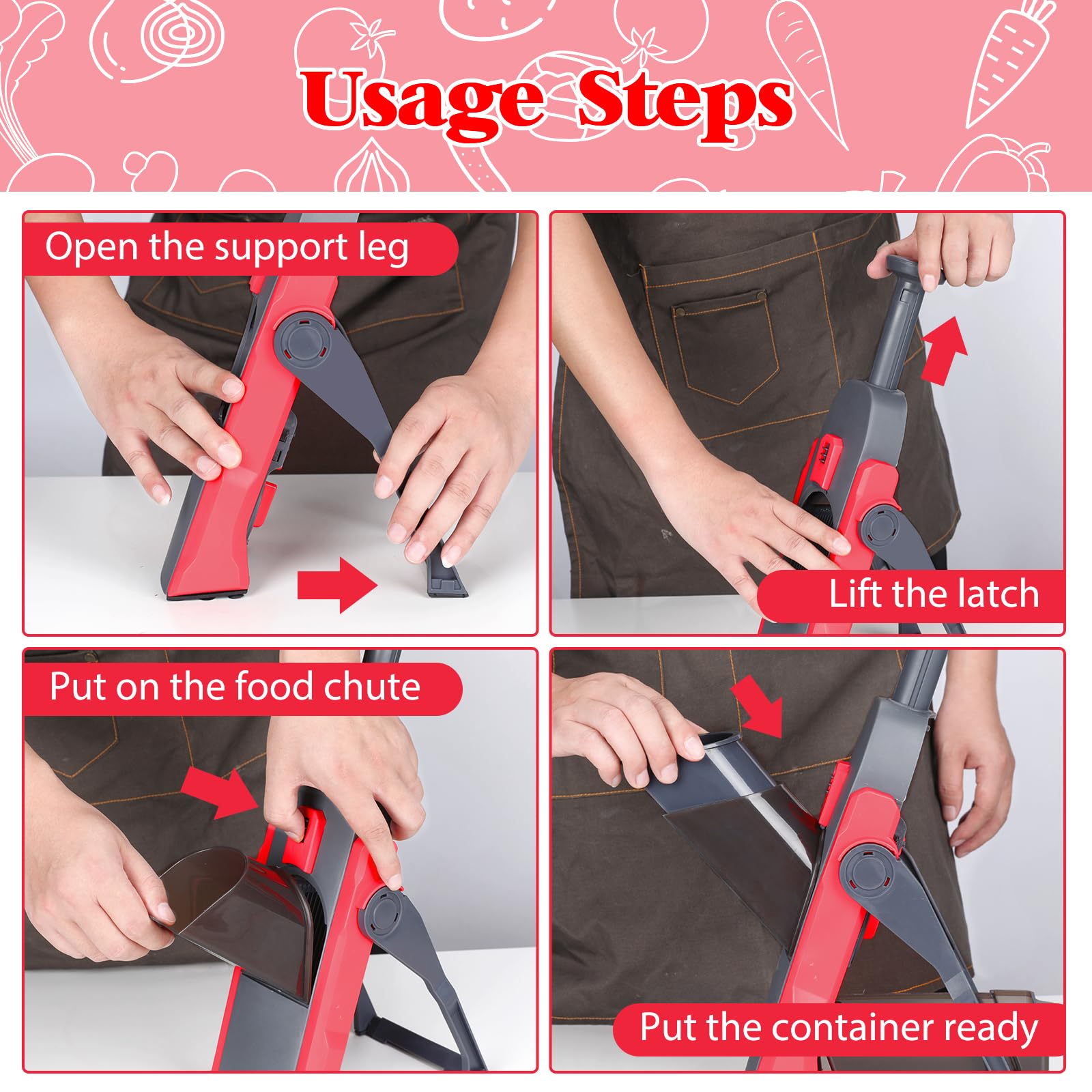 Usage Steps

Open the support leg

Lift the latch

Put on the food chute

Put the container ready