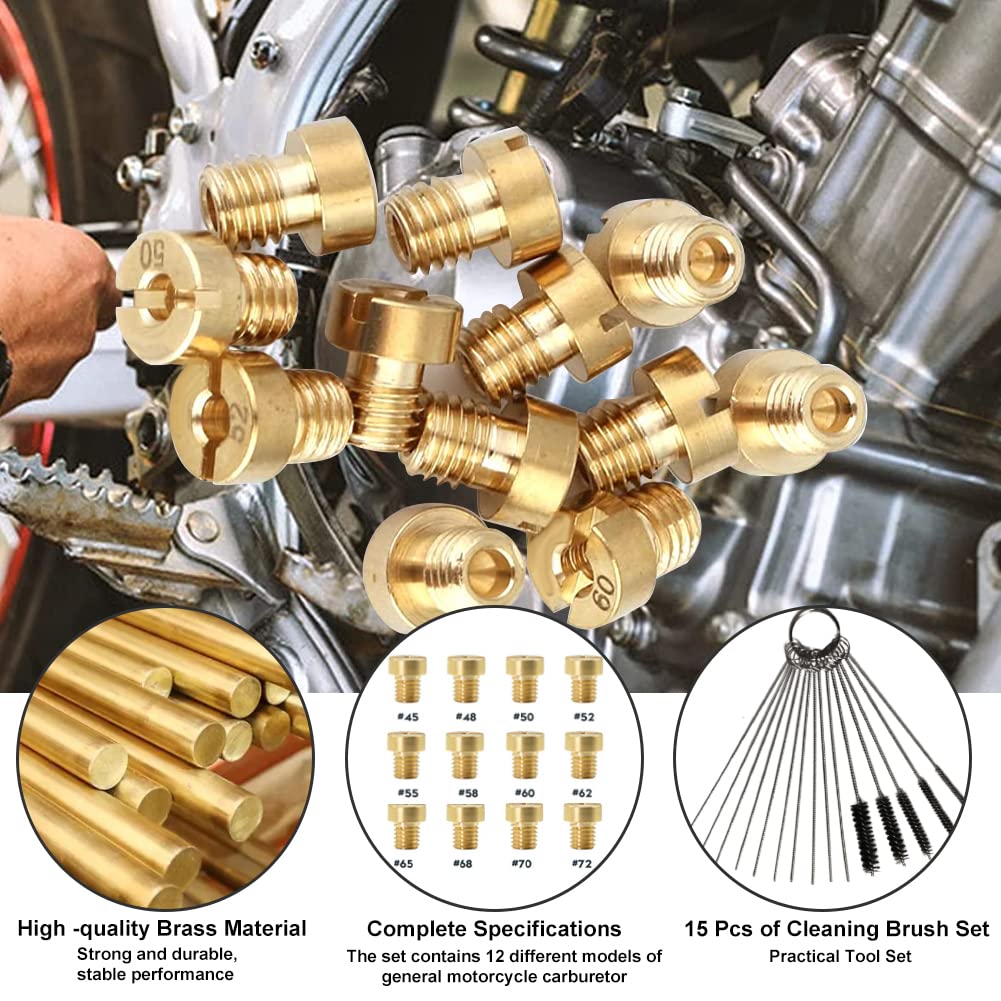 50

52

60

#45 #48 #50 #52
#55 #58 #60 #62
#65 #68 #70 #72

High -quality Brass Material
Strong and durable, stable performance

Complete Specifications
The set contains 12 different models of general motorcycle carburetor

15 Pcs of Cleaning Brush Set
Practical Tool Set