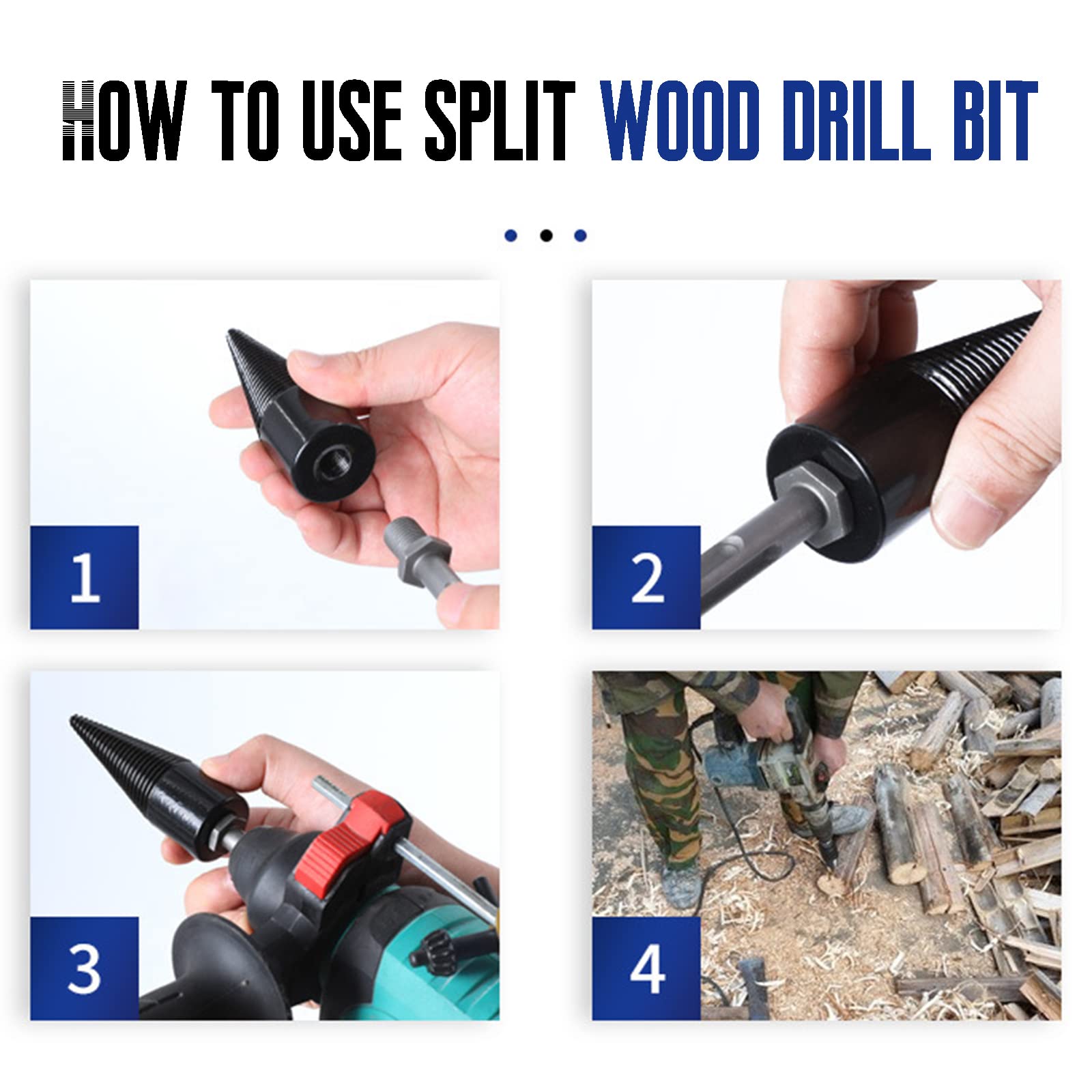 HOW TO USE SPLIT WOOD DRILL BIT

1

2

3

4