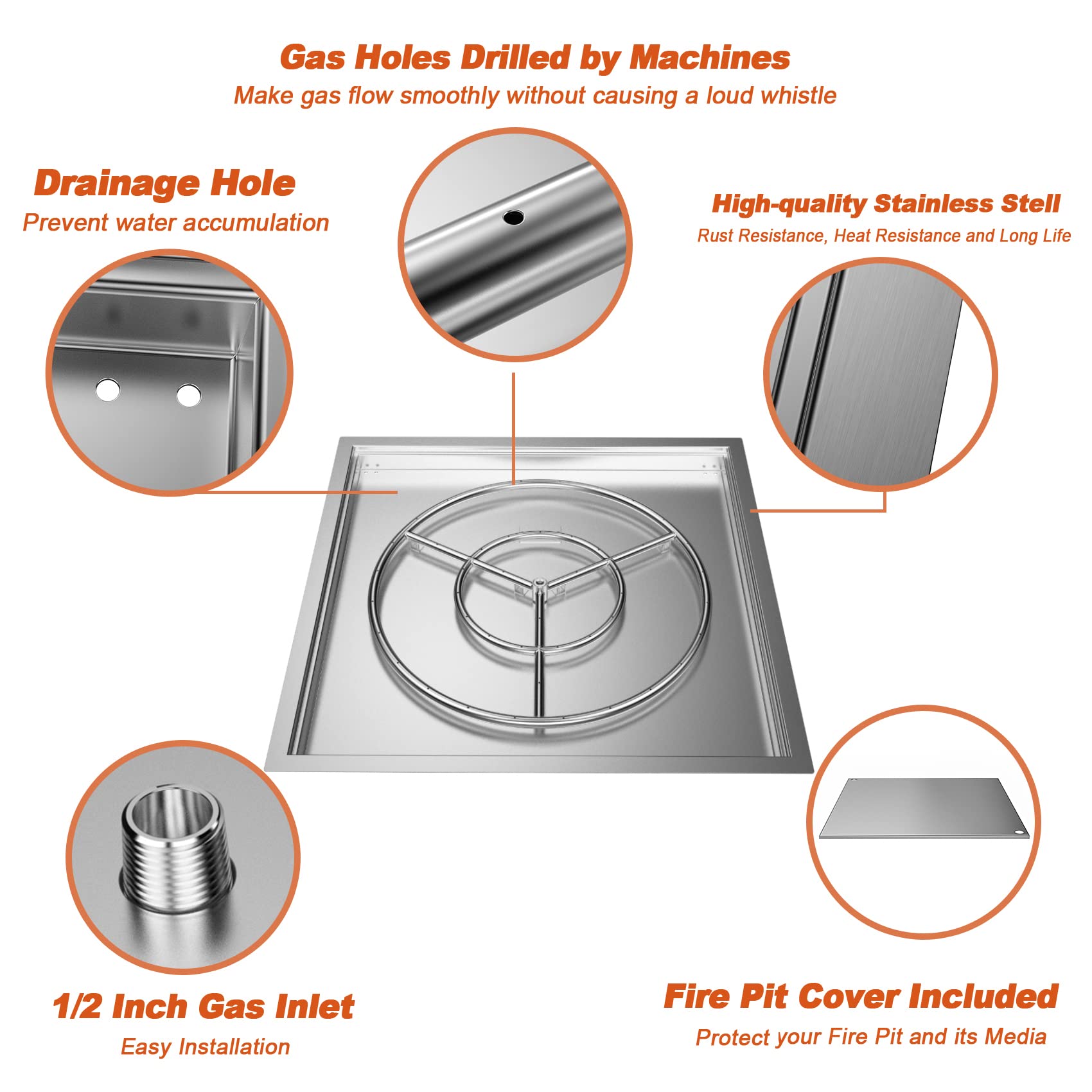 Gas Holes Drilled by Machines
Make gas flow smoothly without causing a loud whistle

Drainage Hole
Prevent water accumulation

High-quality Stainless Stell
Rust Resistance, Heat Resistance and Long Life

1/2 Inch Gas Inlet
Easy Installation

Fire Pit Cover Included
Protect your Fire Pit and its Media