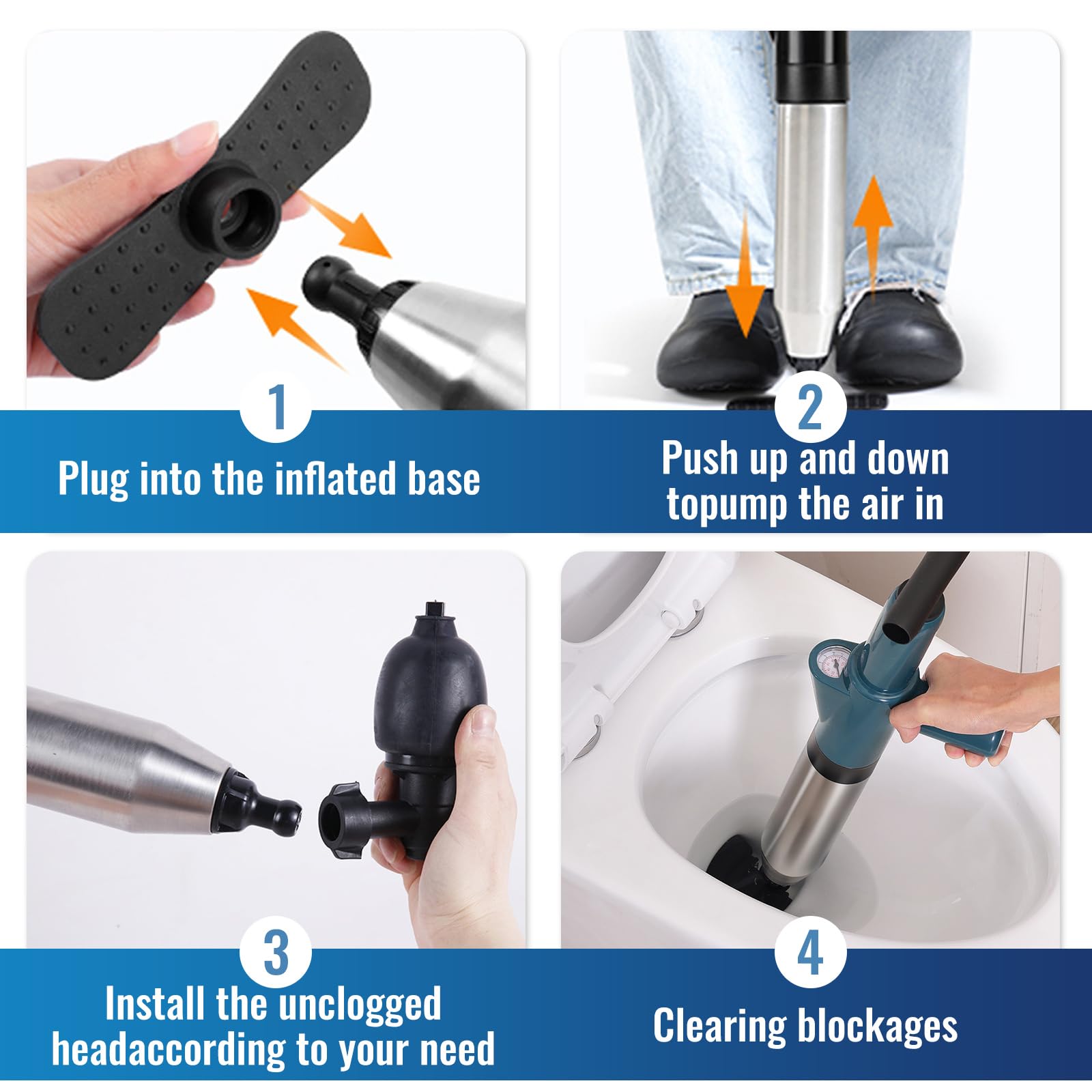 1

Plug into the inflated base

2

Push up and down topump the air in

3

Install the unclogged headaccording to your need

4

Clearing blockages