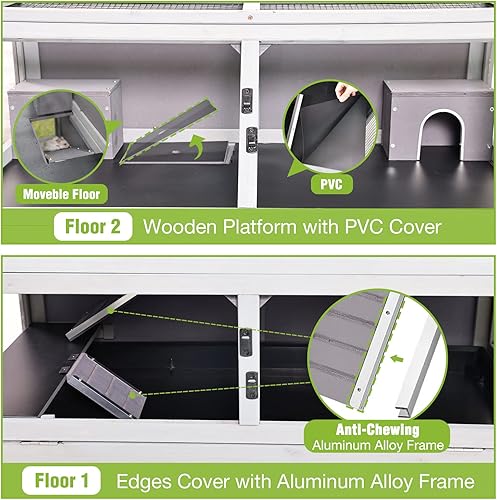 Moveble Floor

PVC

Floor 2 Wooden Platform with PVC Cover

Anti-Chewing
Aluminum Alloy Frame

Floor 1 Edges Cover with Aluminum Alloy Frame