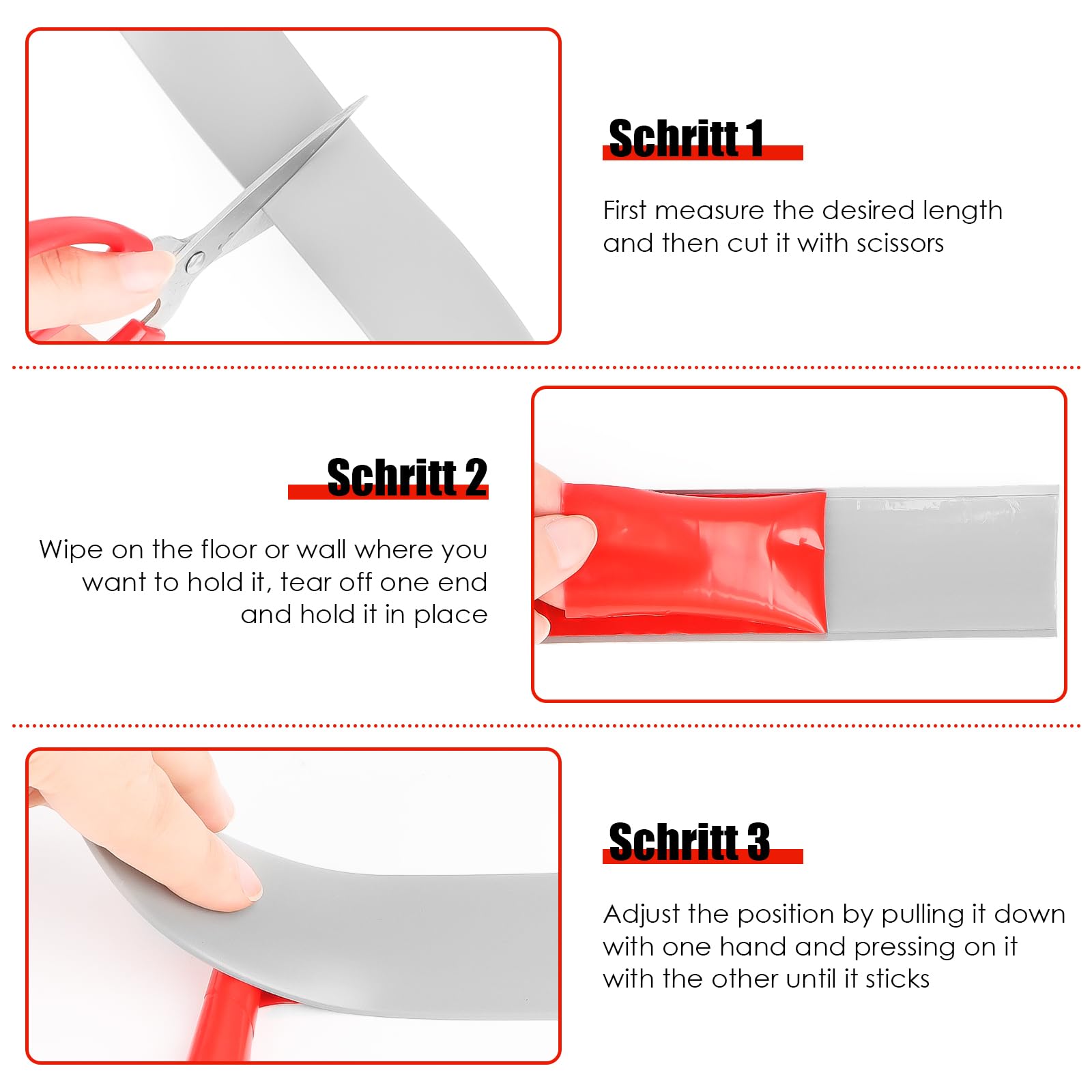 Schritt 1

First measure the desired length and then cut it with scissors

Schritt 2

Wipe on the floor or wall where you want to hold it, tear off one end and hold it in place

Schritt 3

Adjust the position by pulling it down with one hand and pressing on it with the other until it sticks