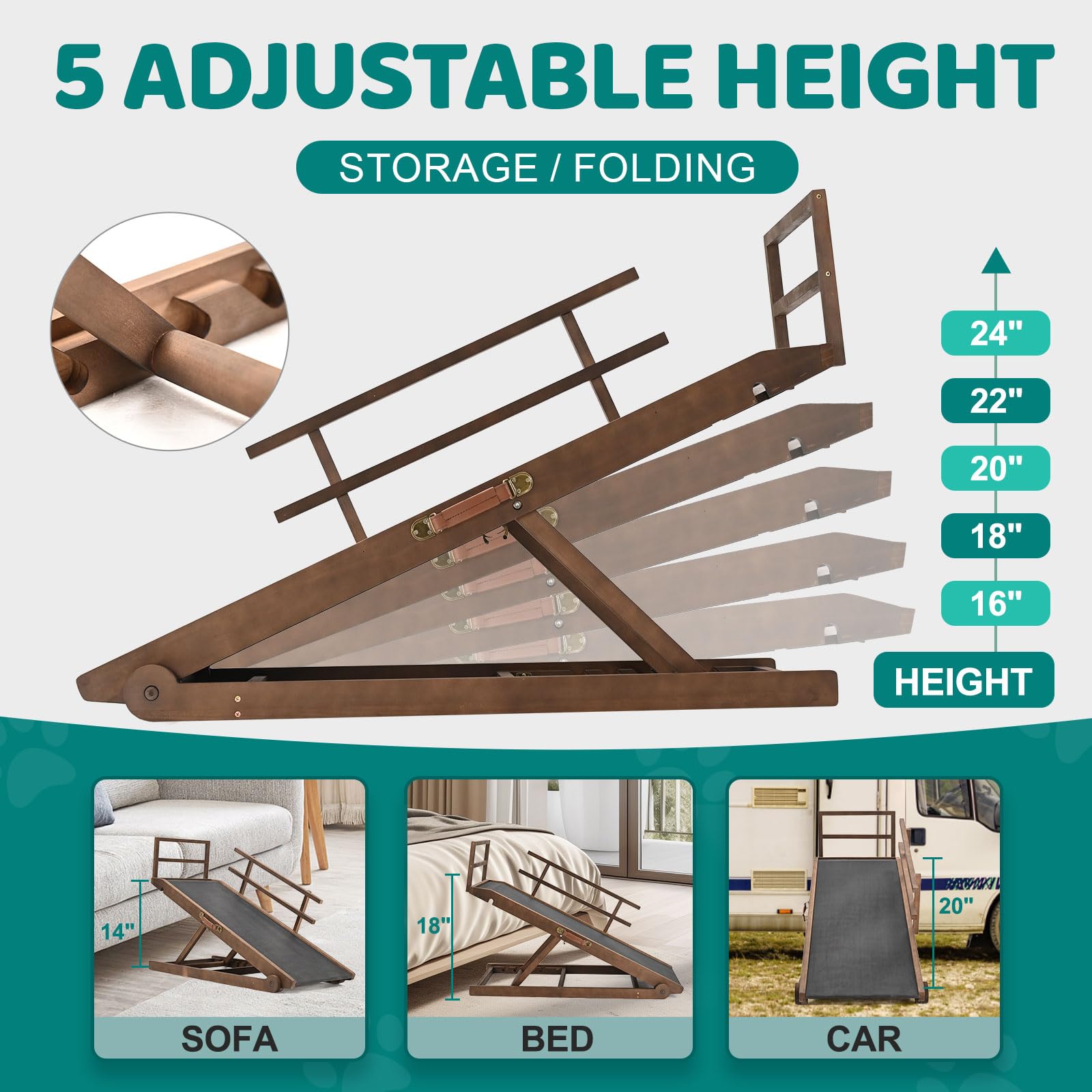 5 ADJUSTABLE HEIGHT

STORAGE / FOLDING

24"
22"
20"
18"
16"
HEIGHT

14"
SOFA

18"
BED

20"
CAR