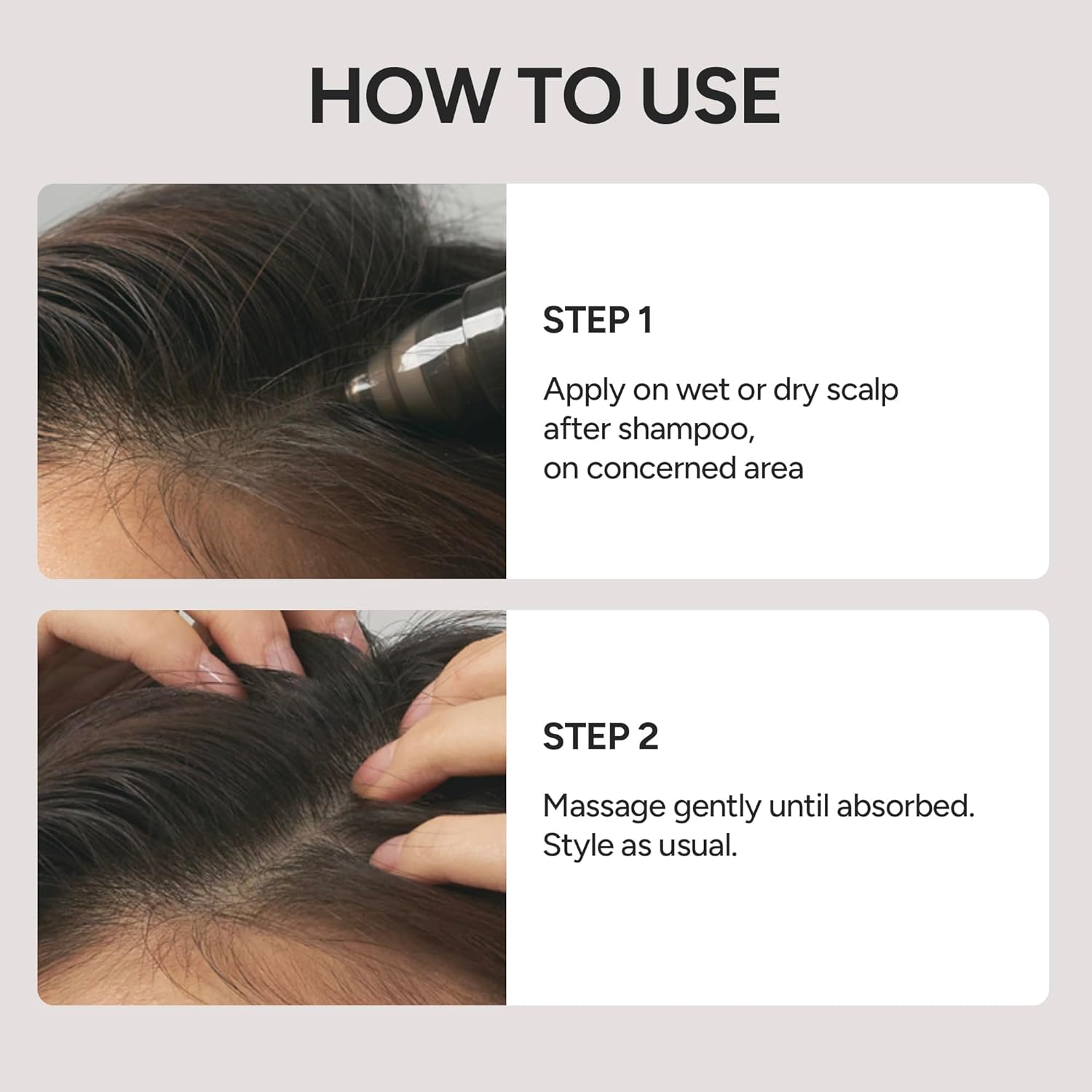 HOW TO USE

STEP 1

Apply on wet or dry scalp after shampoo, on concerned area

STEP 2

Massage gently until absorbed. Style as usual.