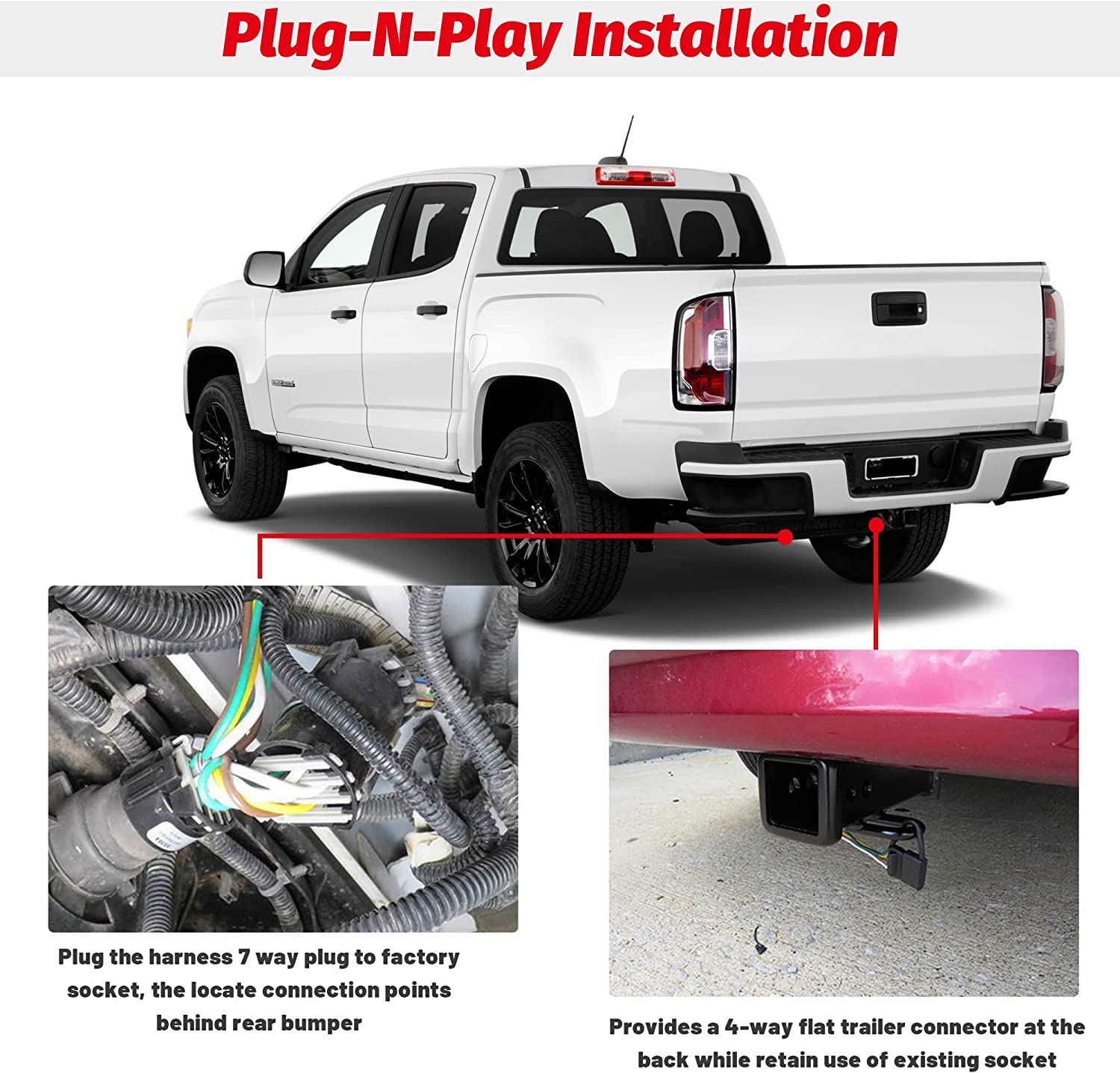 Plug-N-Play Installation

Plug the harness 7 way plug to factory socket, the locate connection points behind rear bumper

Provides a 4-way flat trailer connector at the back while retain use of existing socket