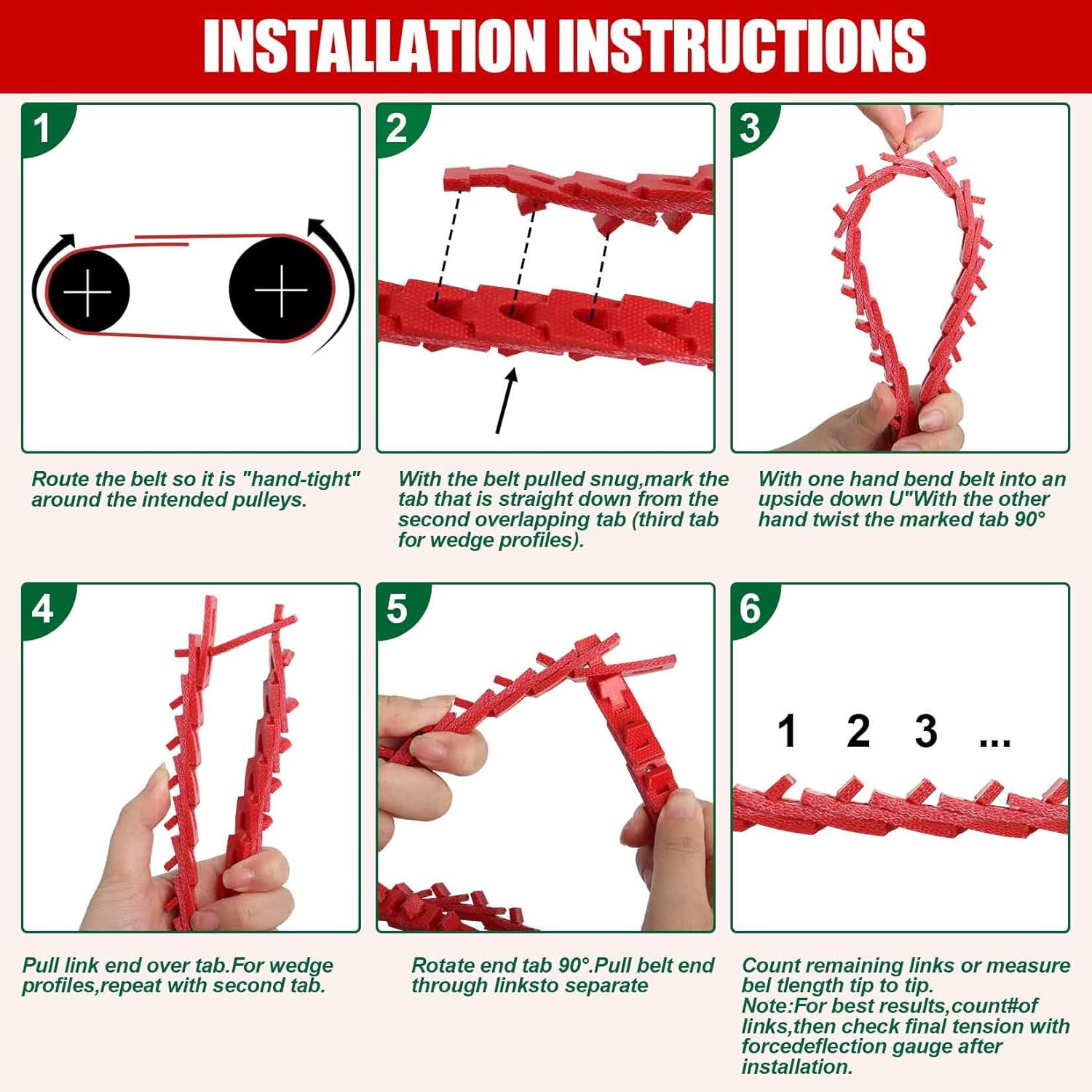 INSTALLATION INSTRUCTIONS

1

Route the belt so it is "hand-tight" around the intended pulleys.

2

With the belt pulled snug,mark the tab that is straight down from the second overlapping tab (third tab for wedge profiles).

3

With one hand bend belt into an upside down U"With the other hand twist the marked tab 90°

4

Pull link end over tab.For wedge profiles,repeat with second tab.

5

Rotate end tab 90°.Pull belt end through linksto separate

6

1 2 3 ...

Count remaining links or measure bel tlength tip to tip.
Note:For best results,count#of links,then check final tension with forcedeflection gauge after installation.