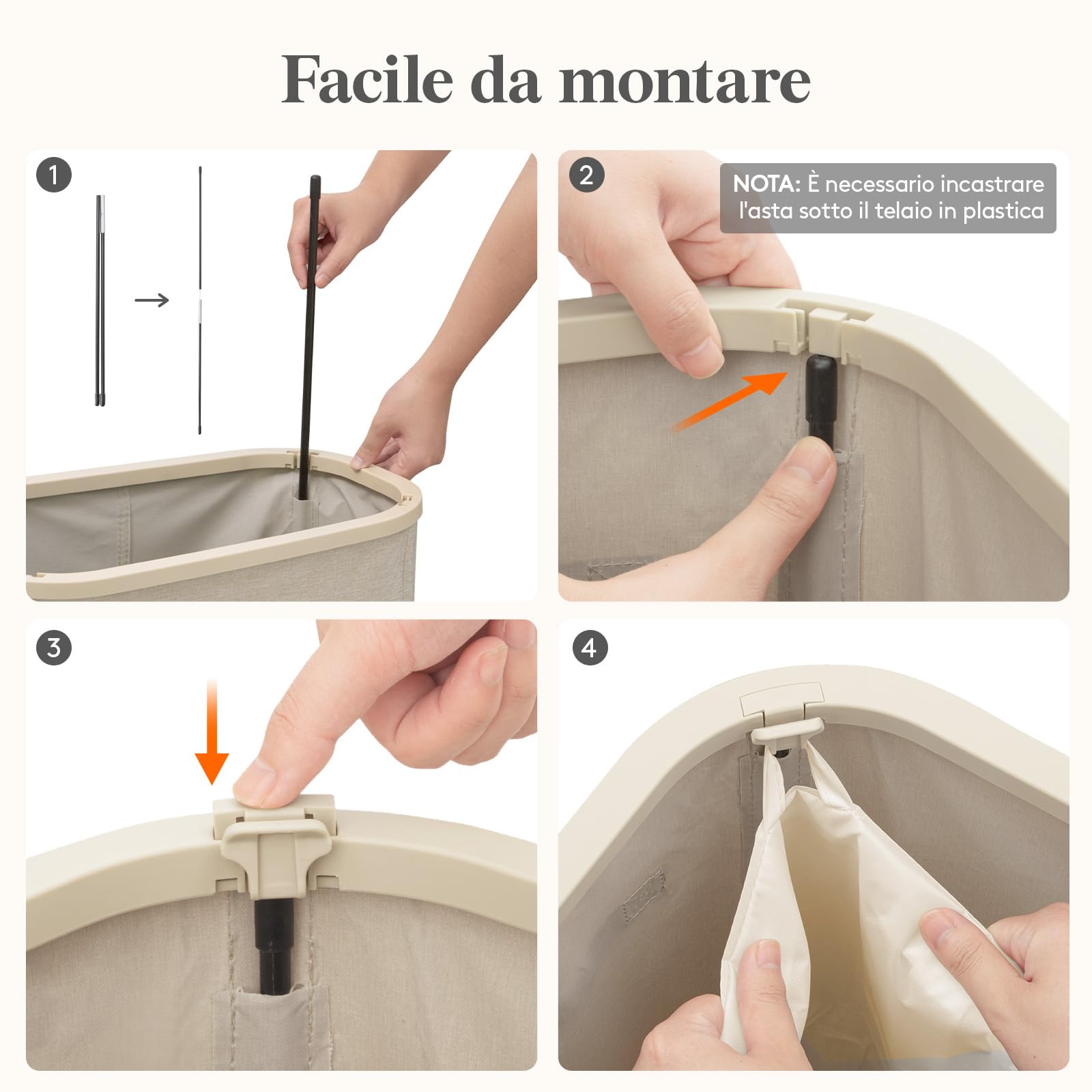 Facile da montare

1

2

NOTA: È necessario incastrare l'asta sotto il telaio in plastica

3

4