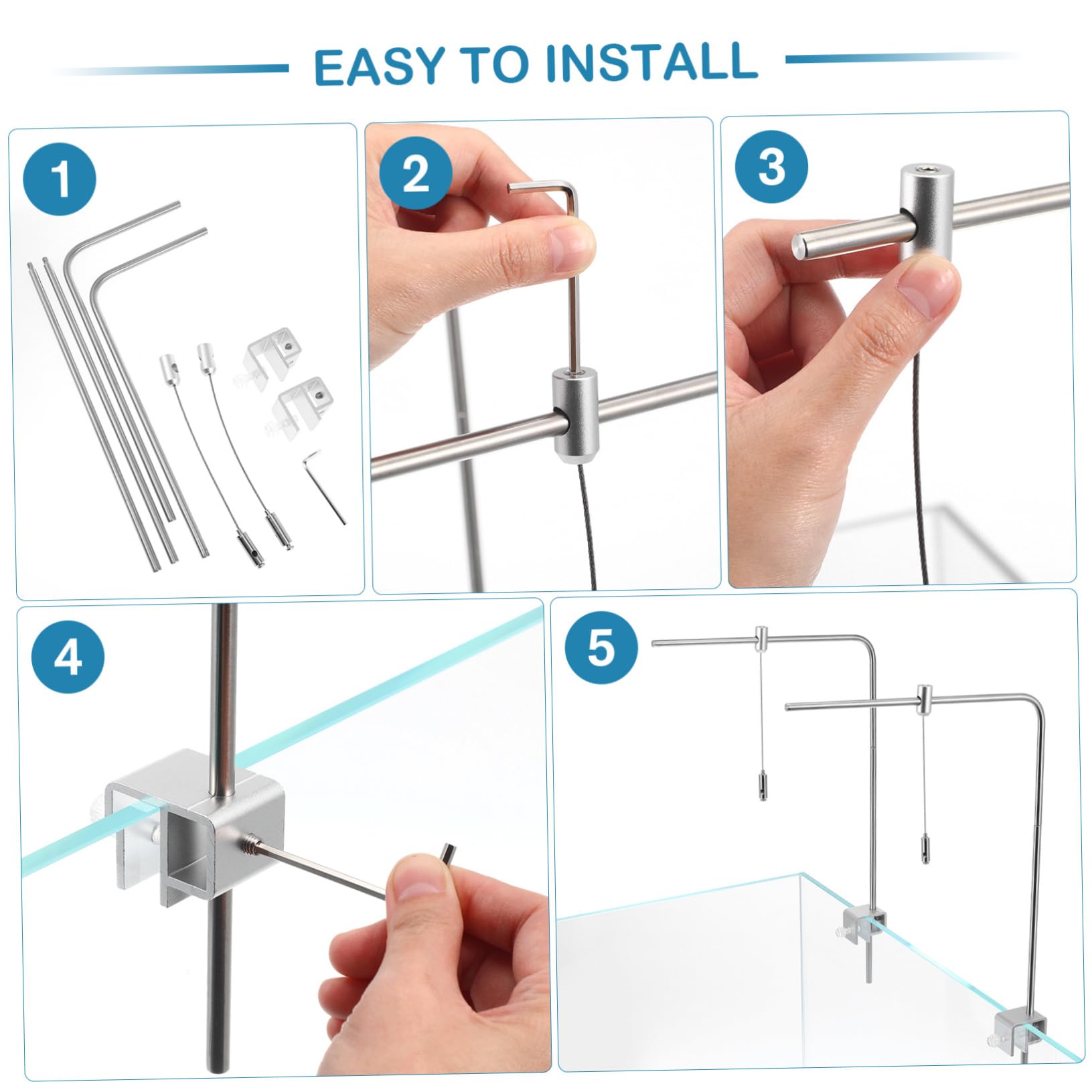 EASY TO INSTALL

1

2

3

4

5