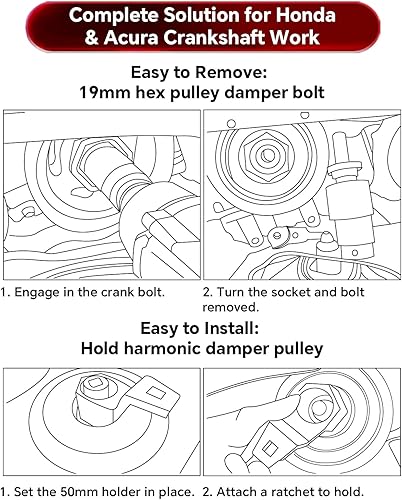 Complete Solution for Honda & Acura Crankshaft Work

Easy to Remove:
19mm hex pulley damper bolt

1. Engage in the crank bolt.

2. Turn the socket and bolt removed.

Easy to Install:
Hold harmonic damper pulley

1. Set the 50mm holder in place.

2. Attach a ratchet to hold.