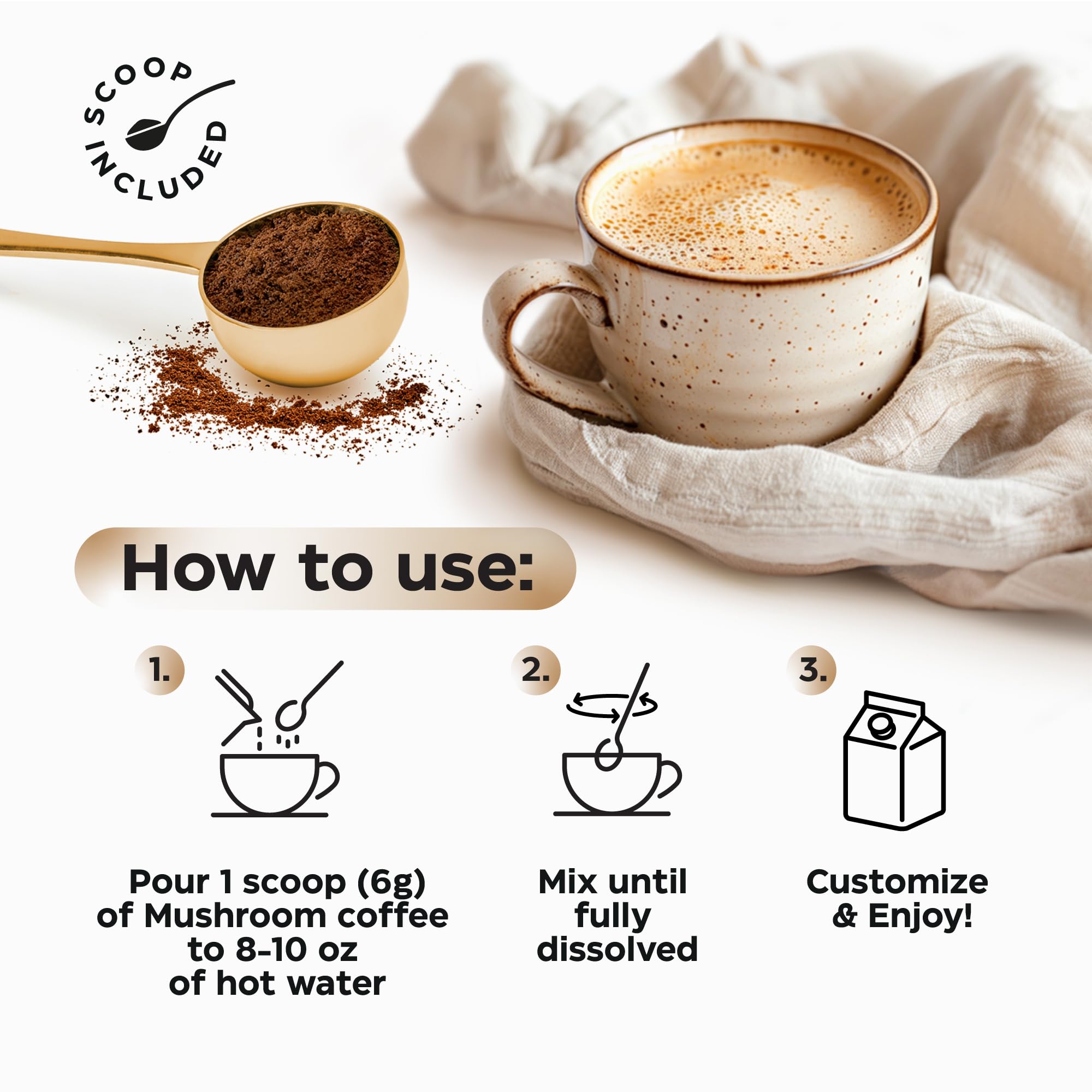 SCOOP INCLUDED

How to use:

1.

Pour 1 scoop (6g) of Mushroom coffee to 8-10 oz of hot water

2.

Mix until fully dissolved

3.

Customize & Enjoy!