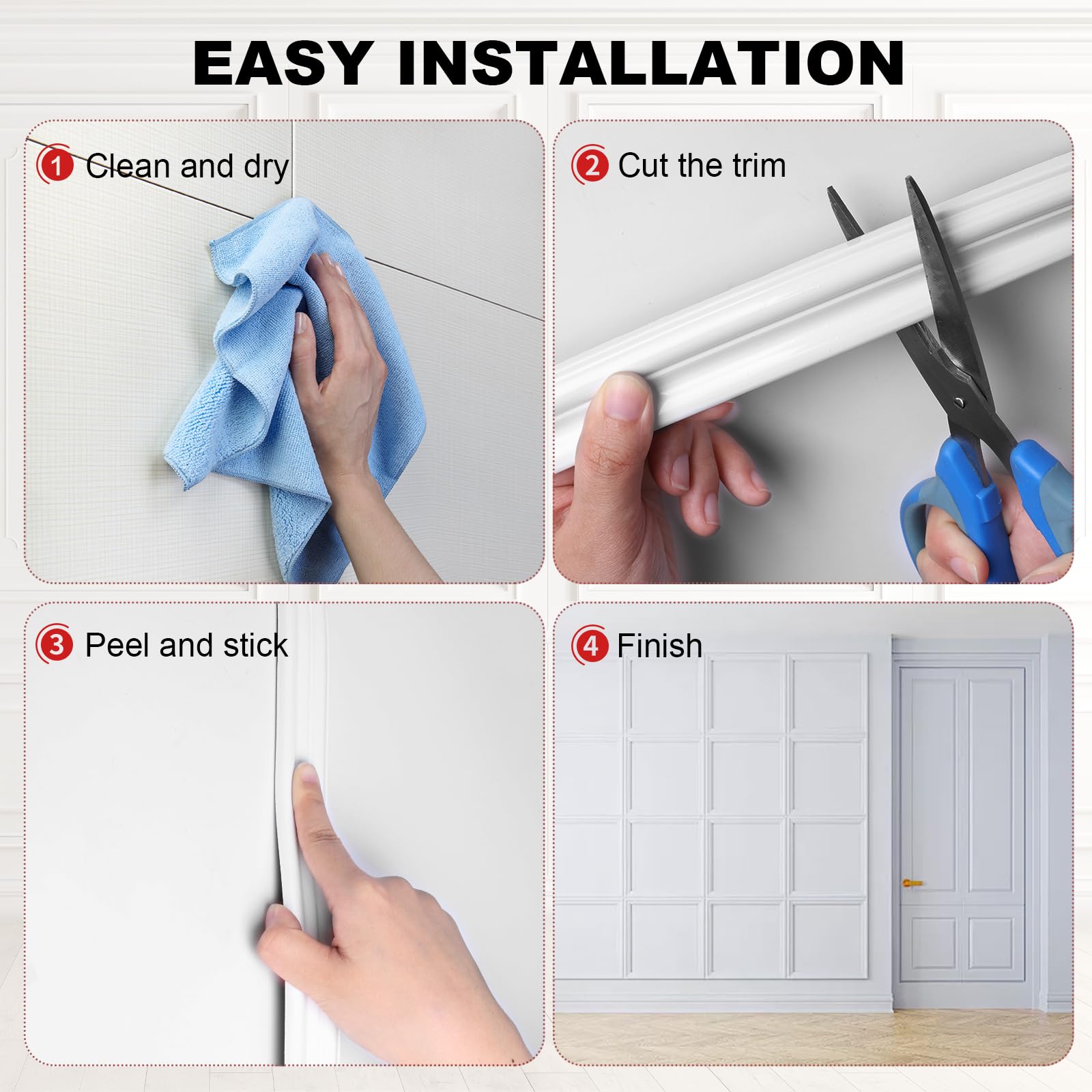 EASY INSTALLATION

1 Clean and dry

2 Cut the trim

3 Peel and stick

4 Finish