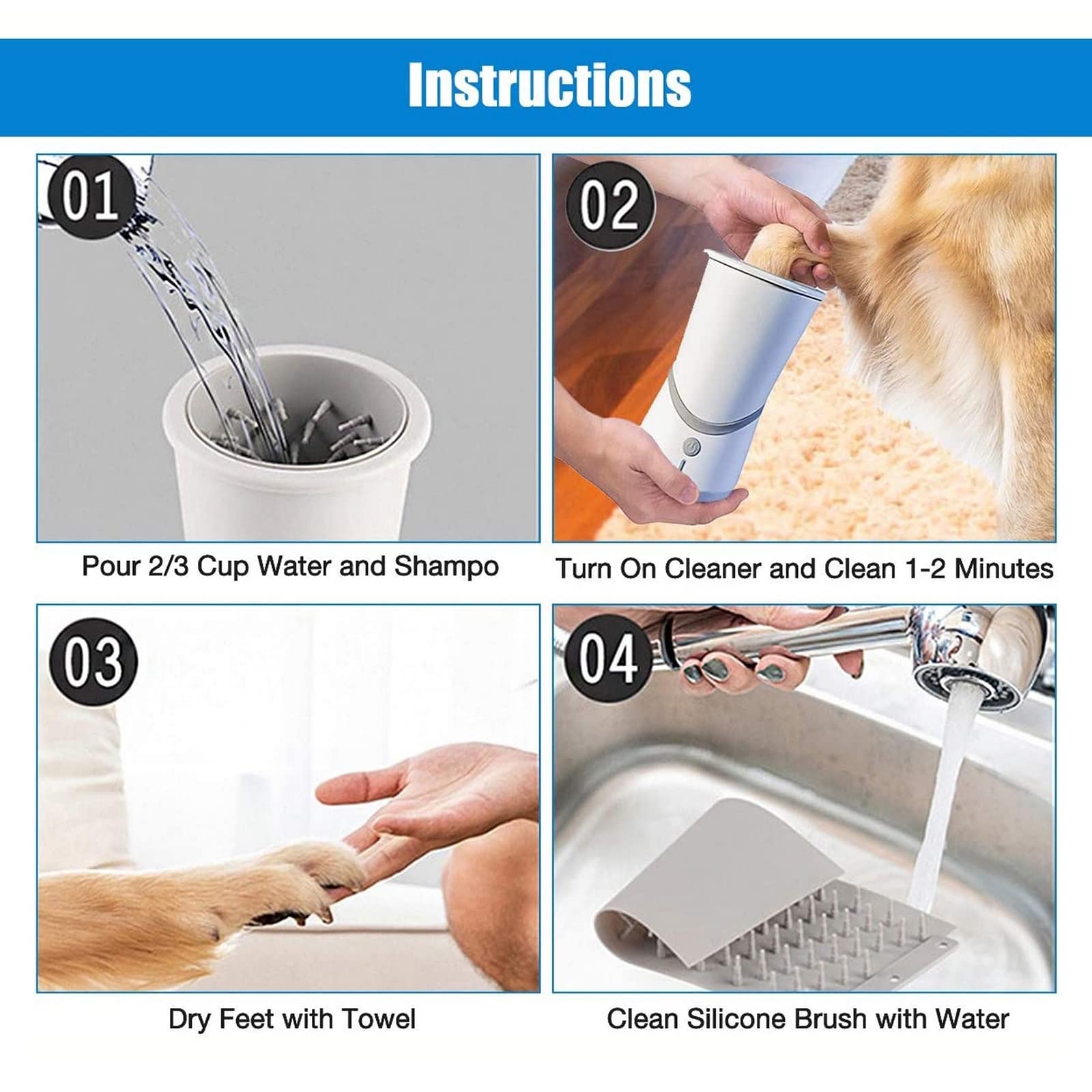 Instructions

01

Pour 2/3 Cup Water and Shampo

02

Turn On Cleaner and Clean 1-2 Minutes

03

Dry Feet with Towel

04

Clean Silicone Brush with Water