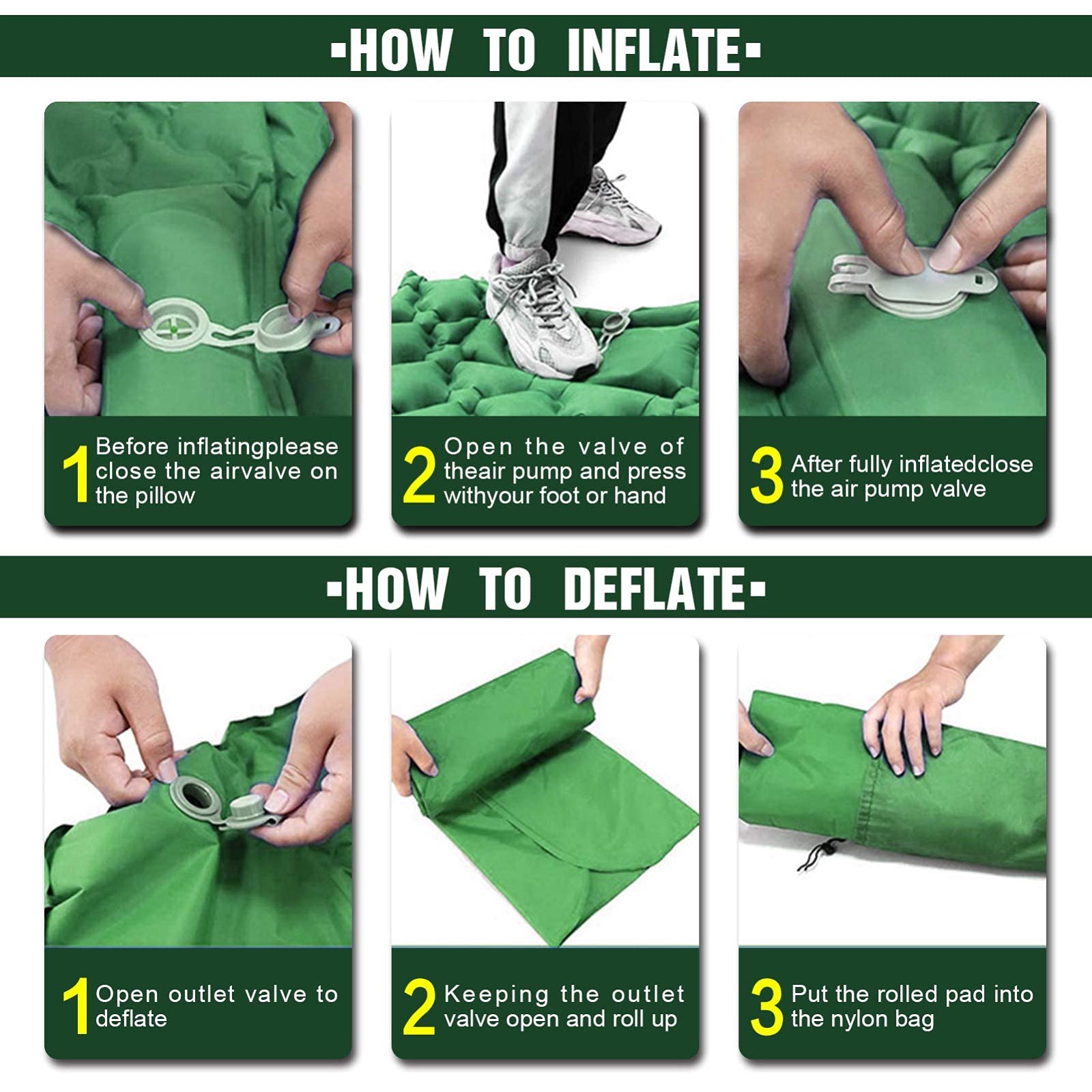 -HOW TO INFLATE-

1 Before inflatingplease close the airvalve on the pillow

2 Open the valve of theair pump and press withyour foot or hand

3 After fully inflatedclose the air pump valve

-HOW TO DEFLATE-

1 Open outlet valve to deflate

2 Keeping the outlet valve open and roll up

3 Put the rolled pad into the nylon bag