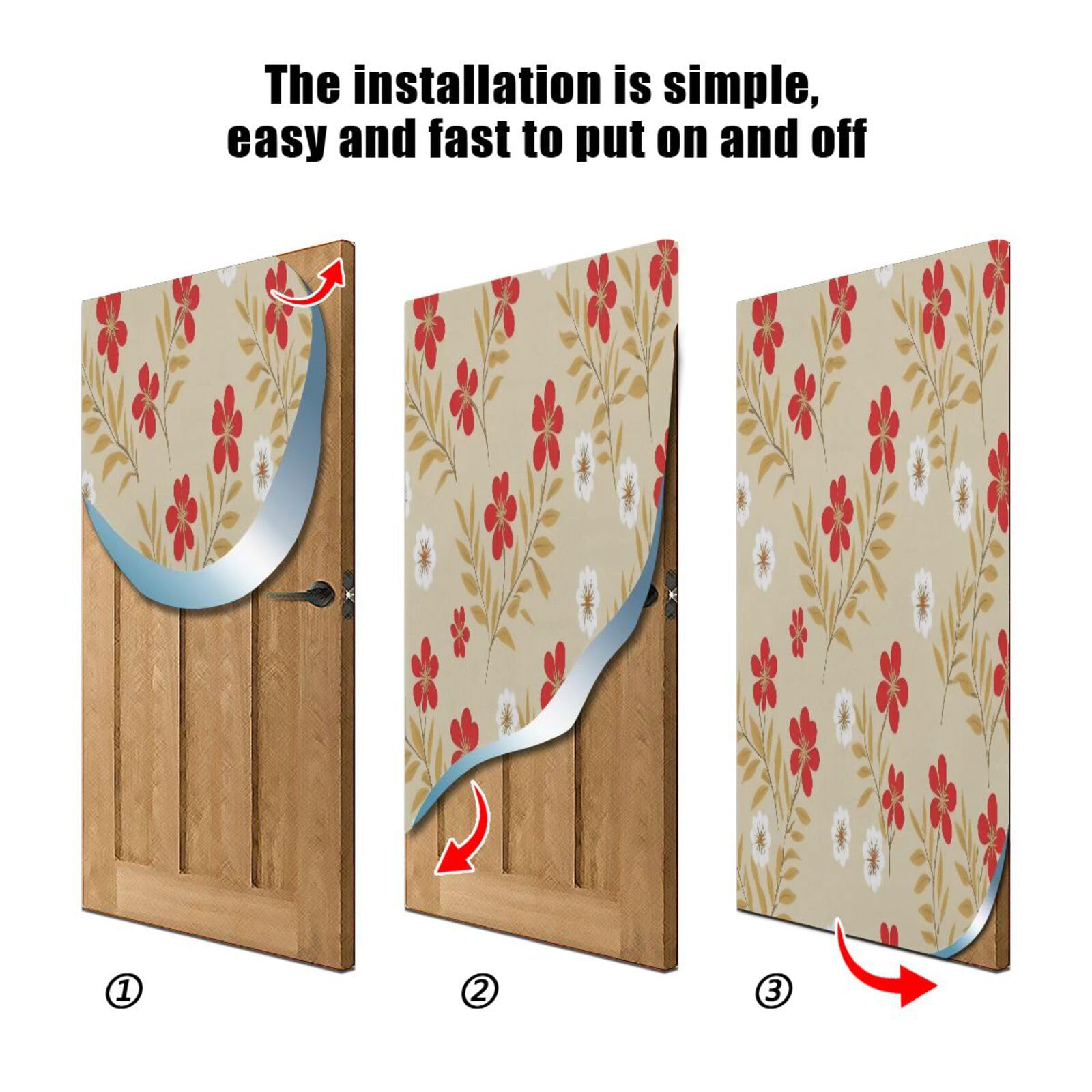 The installation is simple, easy and fast to put on and off

①

②

③