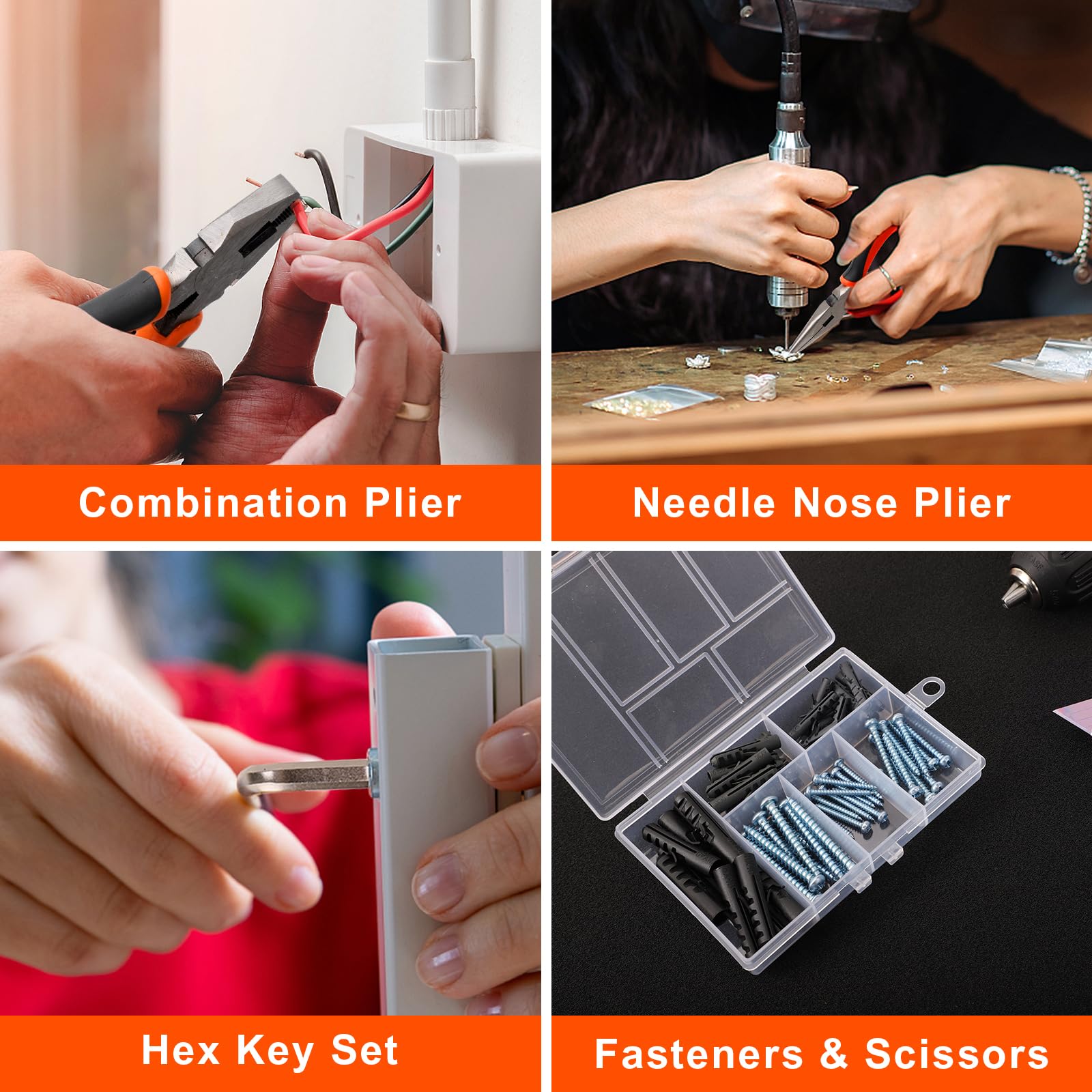 Combination Plier

Needle Nose Plier

Hex Key Set

Fasteners & Scissors