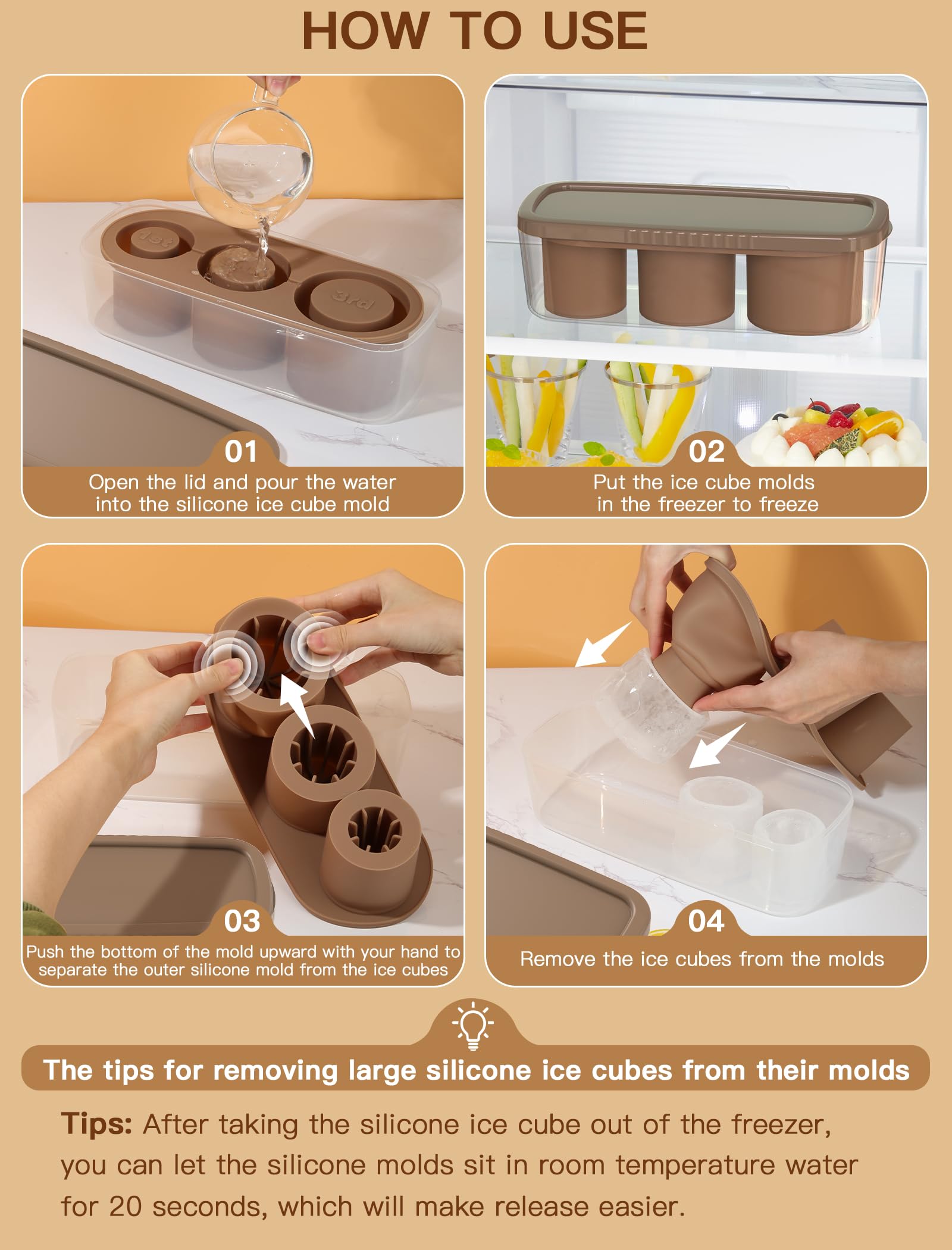 HOW TO USE

1st

3rd

01
Open the lid and pour the water into the silicone ice cube mold

02
Put the ice cube molds in the freezer to freeze

03
Push the bottom of the mold upward with your hand to separate the outer silicone mold from the ice cubes

04
Remove the ice cubes from the molds

The tips for removing large silicone ice cubes from their molds

Tips: After taking the silicone ice cube out of the freezer, you can let the silicone molds sit in room temperature water for 20 seconds, which will make release easier.