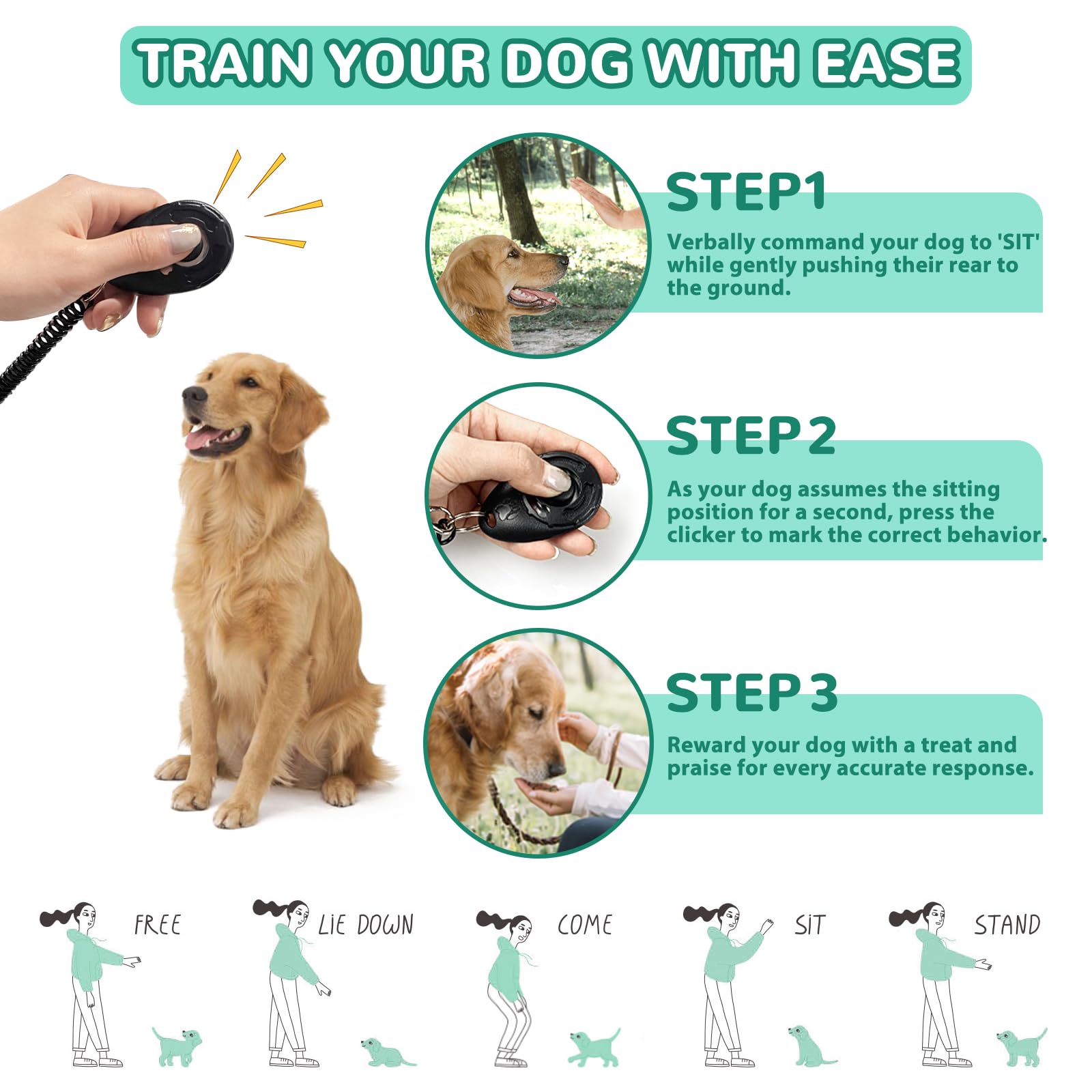 TRAIN YOUR DOG WITH EASE

STEP1

Verbally command your dog to 'SIT' while gently pushing their rear to the ground.

STEP 2

As your dog assumes the sitting position for a second, press the clicker to mark the correct behavior.

STEP 3

Reward your dog with a treat and praise for every accurate response.

FREE

LIE DOWN

COME

SIT

STAND