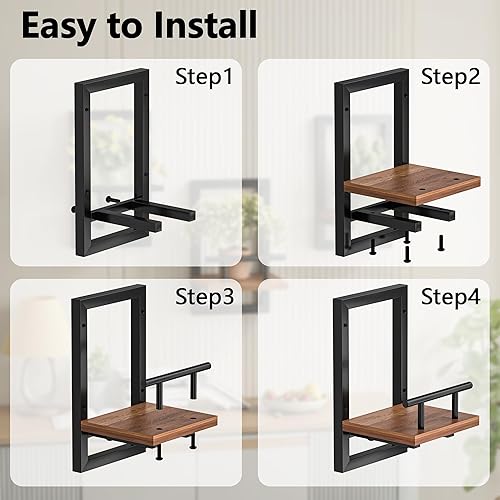 Easy to Install

Step1

Step2

Step3

Step4