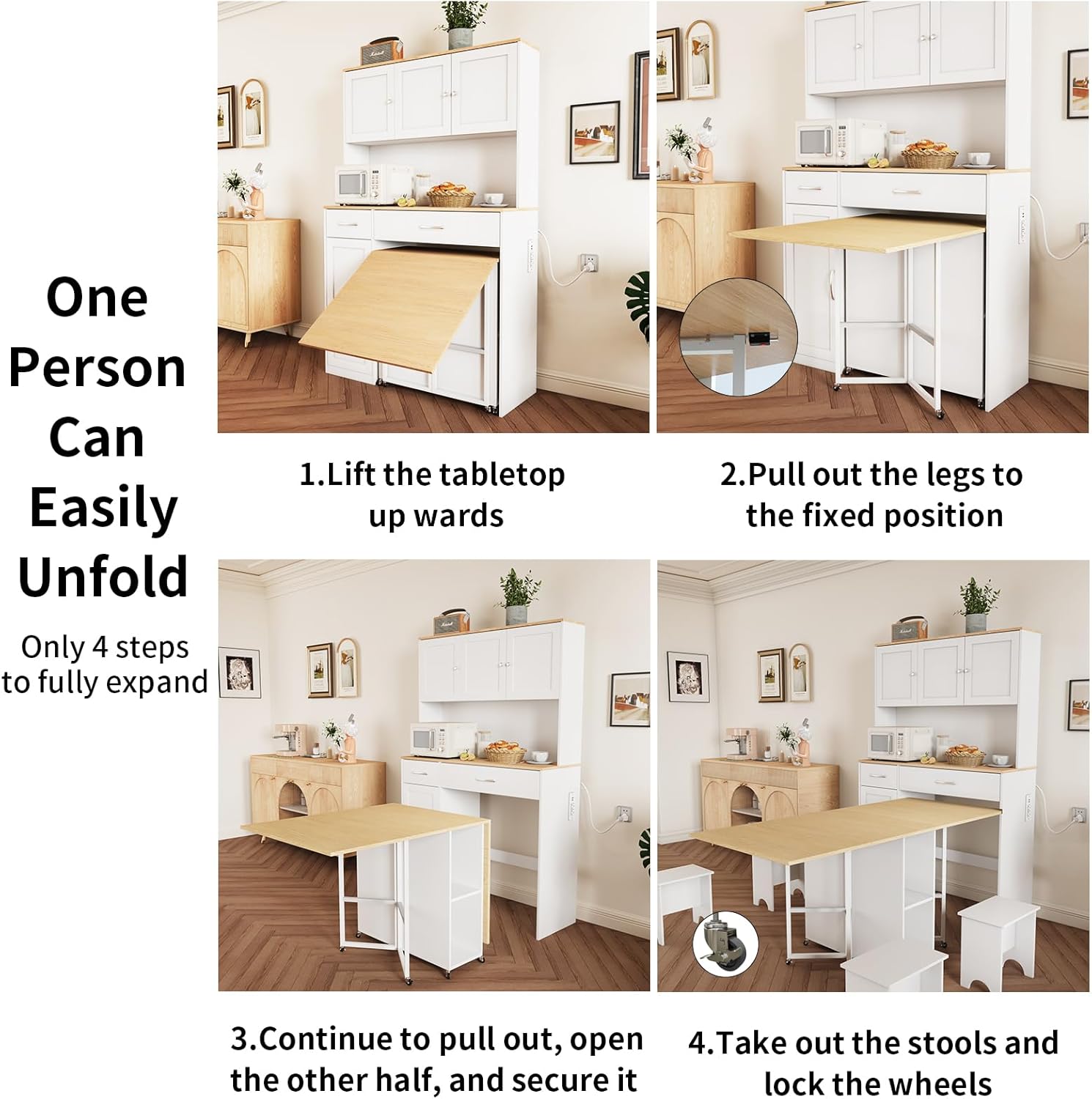 One Person Can Easily Unfold

Only 4 steps to fully expand

1.Lift the tabletop up wards

2.Pull out the legs to the fixed position

3.Continue to pull out, open the other half, and secure it

4.Take out the stools and lock the wheels