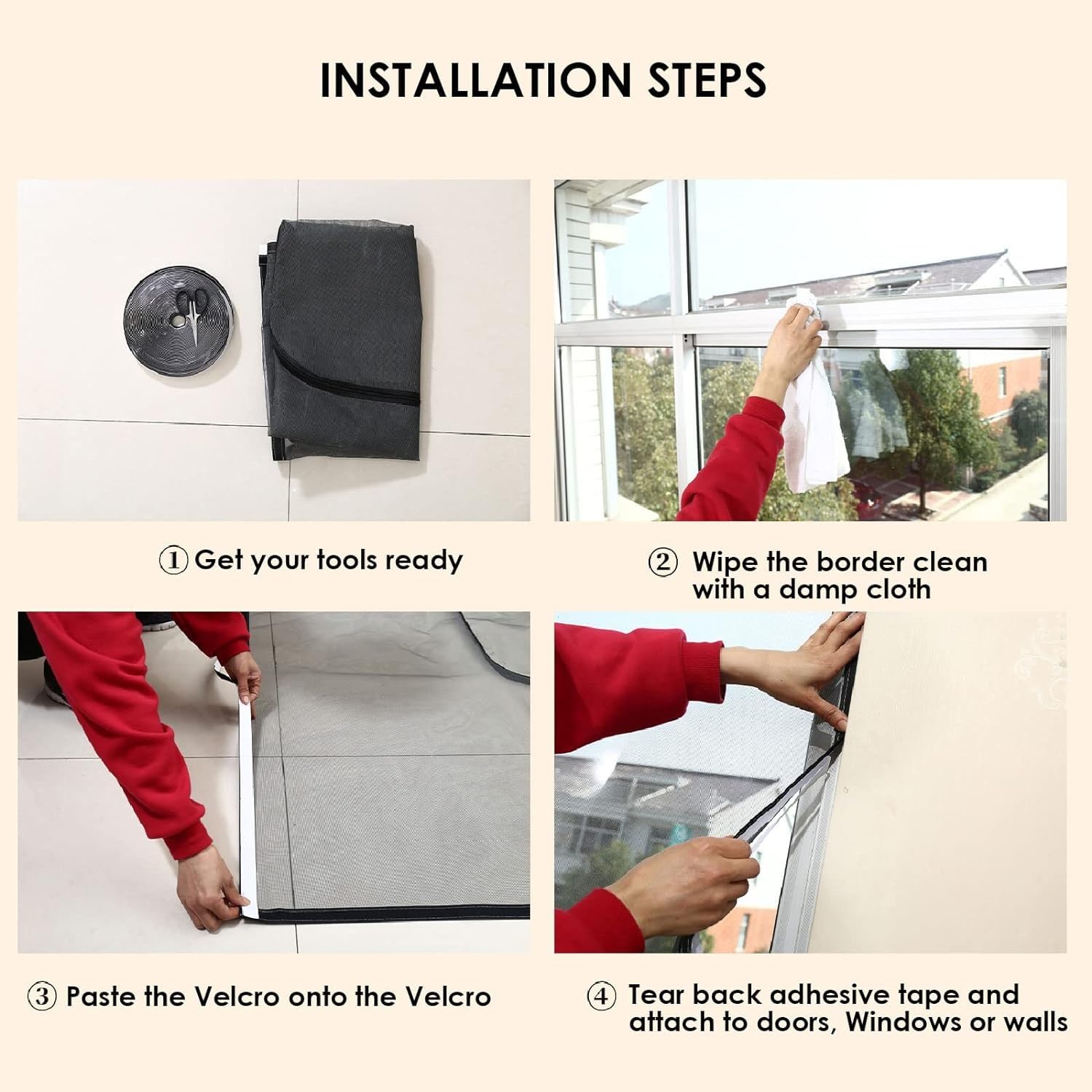 INSTALLATION STEPS

① Get your tools ready

② Wipe the border clean with a damp cloth

③ Paste the Velcro onto the Velcro

④ Tear back adhesive tape and attach to doors, Windows or walls