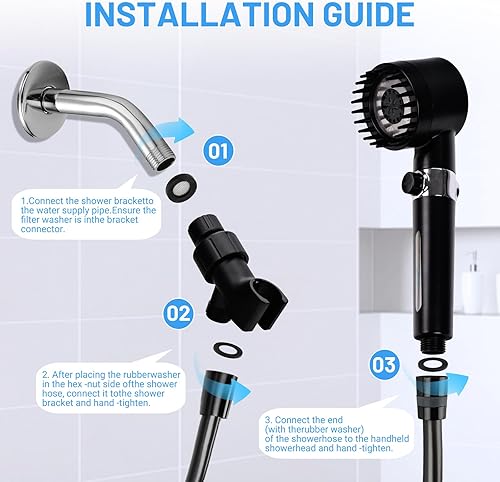 INSTALLATION GUIDE

01

1.Connect the shower bracketto the water supply pipe.Ensure the filter washer is inthe bracket connector.

02

2. After placing the rubberwasher in the hex -nut side ofthe shower hose, connect it tothe shower bracket and hand -tighten.

03

3. Connect the end (with therubber washer) of the showerhose to the handheld showerhead and hand -tighten.