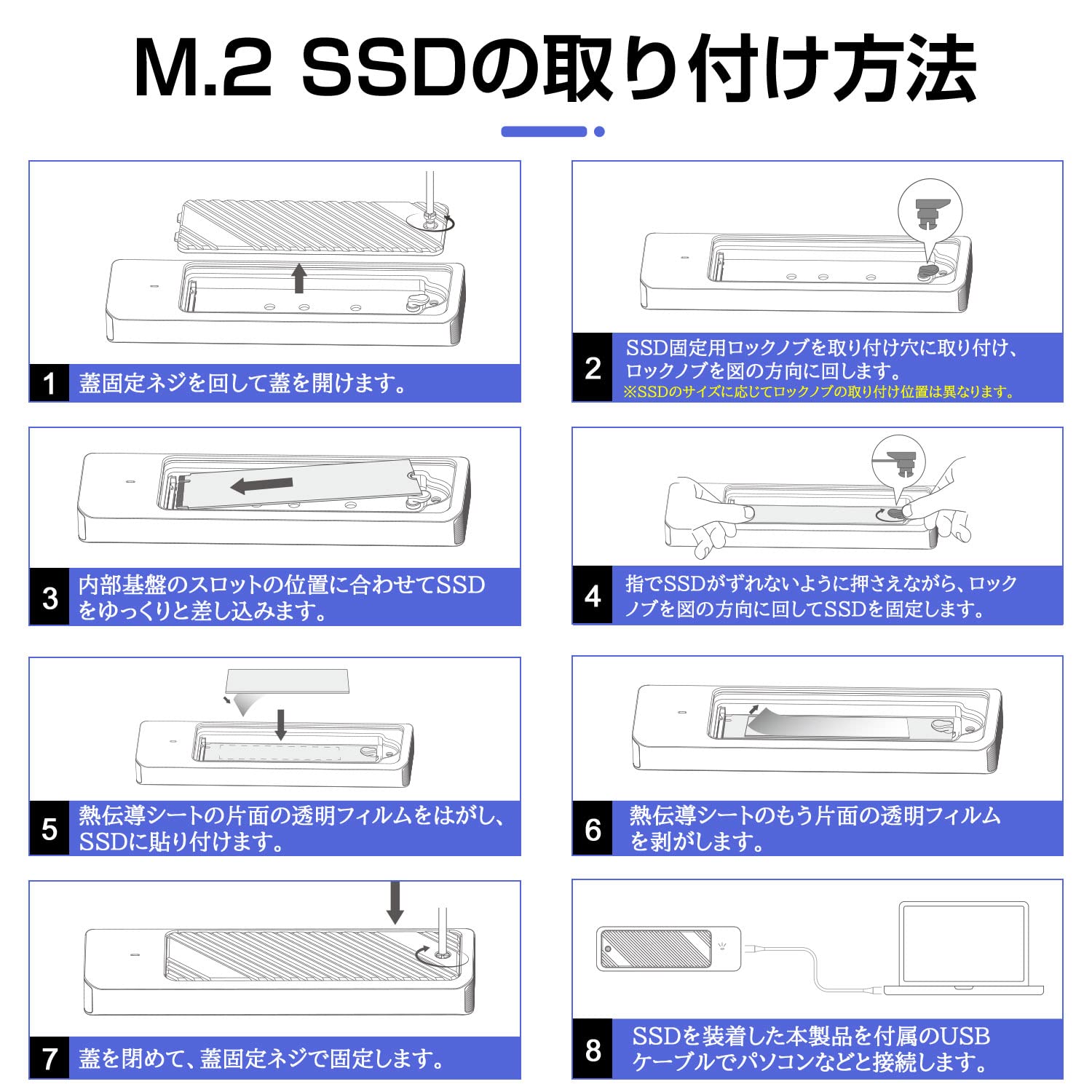 M.2 SSDの取り付け方法

1 蓋固定ネジを回して蓋を開けます。

2 SSD固定用ロックノブを取り付け穴に取り付け、ロックノブを図の方向に回します。
※SSDのサイズに応じてロックノブの取り付け位置は異なります。

3 内部基盤のスロットの位置に合わせてSSDをゆっくりと差し込みます。

4 指でSSDがずれないように押さえながら、ロックノブを図の方向に回してSSDを固定します。

5 熱伝導シートの片面の透明フィルムをはがし、SSDに貼り付けます。

6 熱伝導シートのもう片面の透明フィルムを剥がします。

7 蓋を閉めて、蓋固定ネジで固定します。

8 SSDを装着した本製品を付属のUSBケーブルでパソコンなどと接続します。