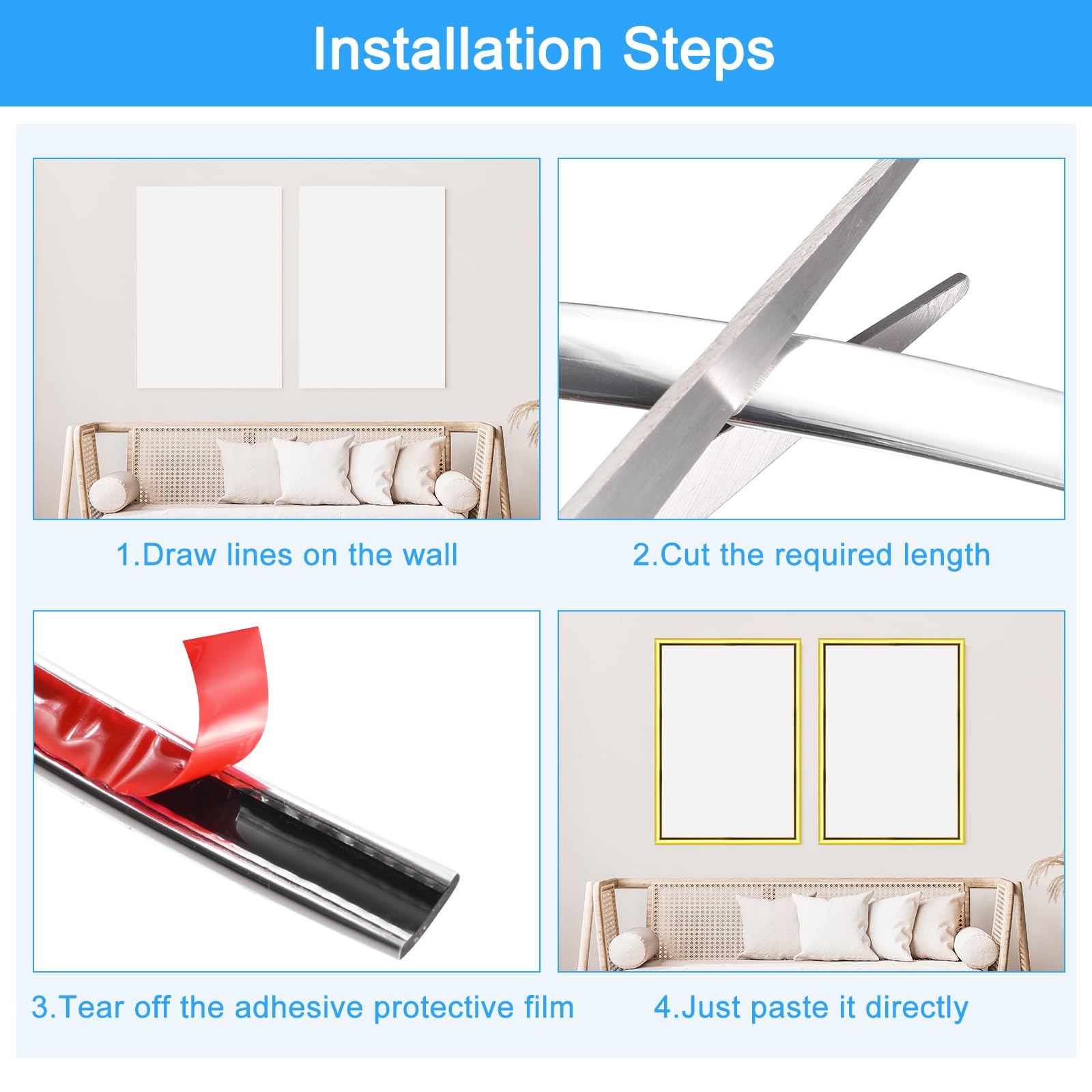 Installation Steps

1.Draw lines on the wall

2.Cut the required length

3.Tear off the adhesive protective film

4.Just paste it directly