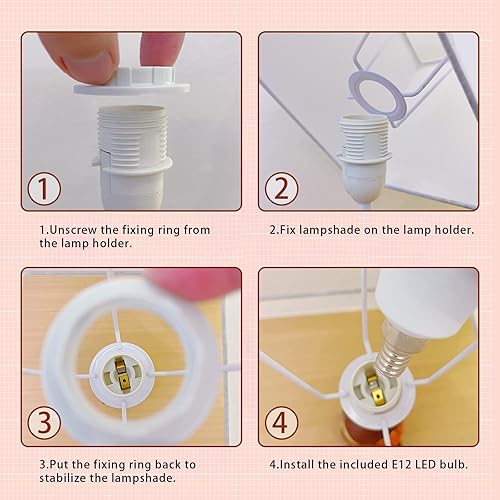 1

1.Unscrew the fixing ring from the lamp holder.

2

2.Fix lampshade on the lamp holder.

3

3.Put the fixing ring back to stabilize the lampshade.

4

4.Install the included E12 LED bulb.