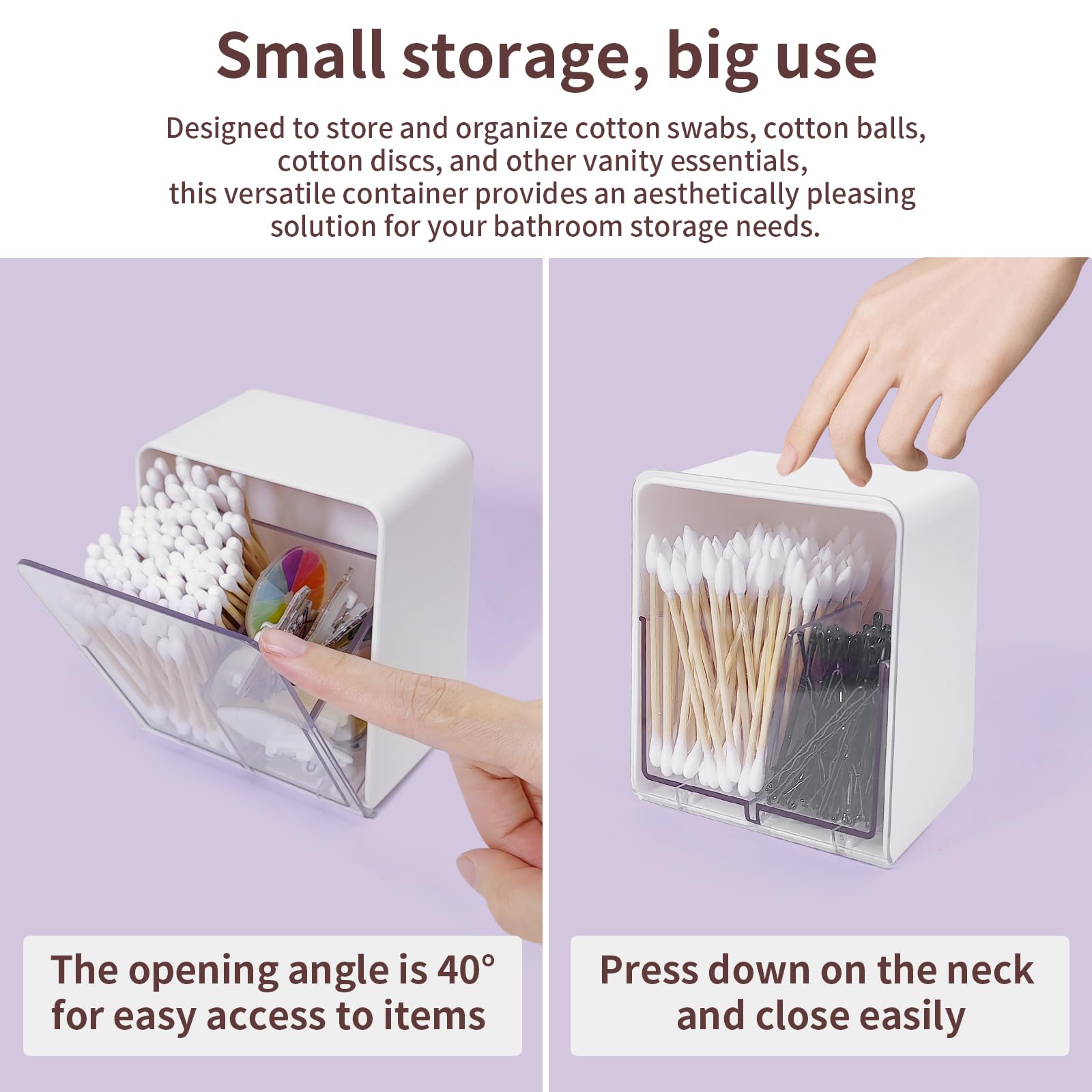 Small storage, big use

Designed to store and organize cotton swabs, cotton balls, cotton discs, and other vanity essentials, this versatile container provides an aesthetically pleasing solution for your bathroom storage needs.

The opening angle is 40° for easy access to items

Press down on the neck and close easily